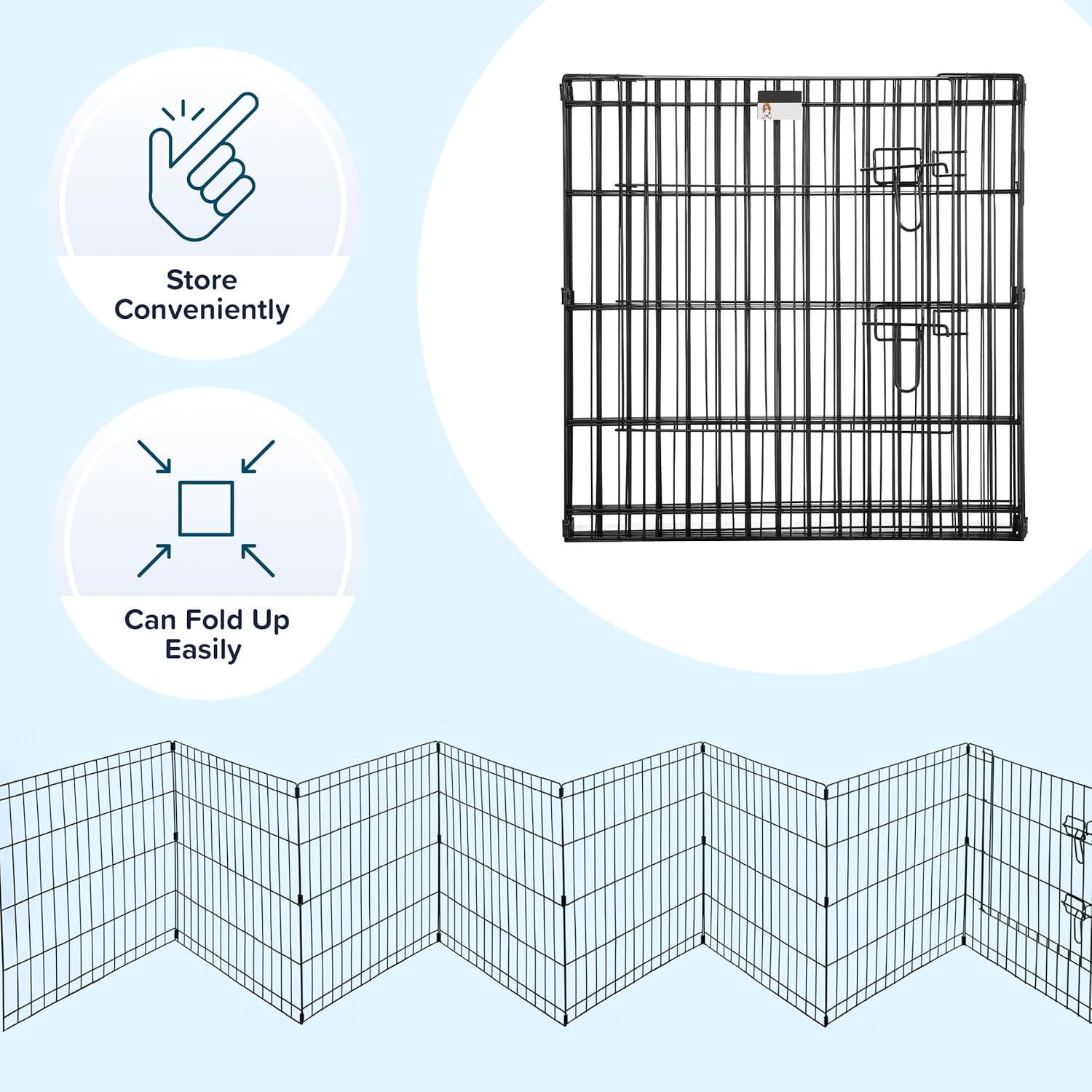 Store Conveniently

Can Fold Up Easily