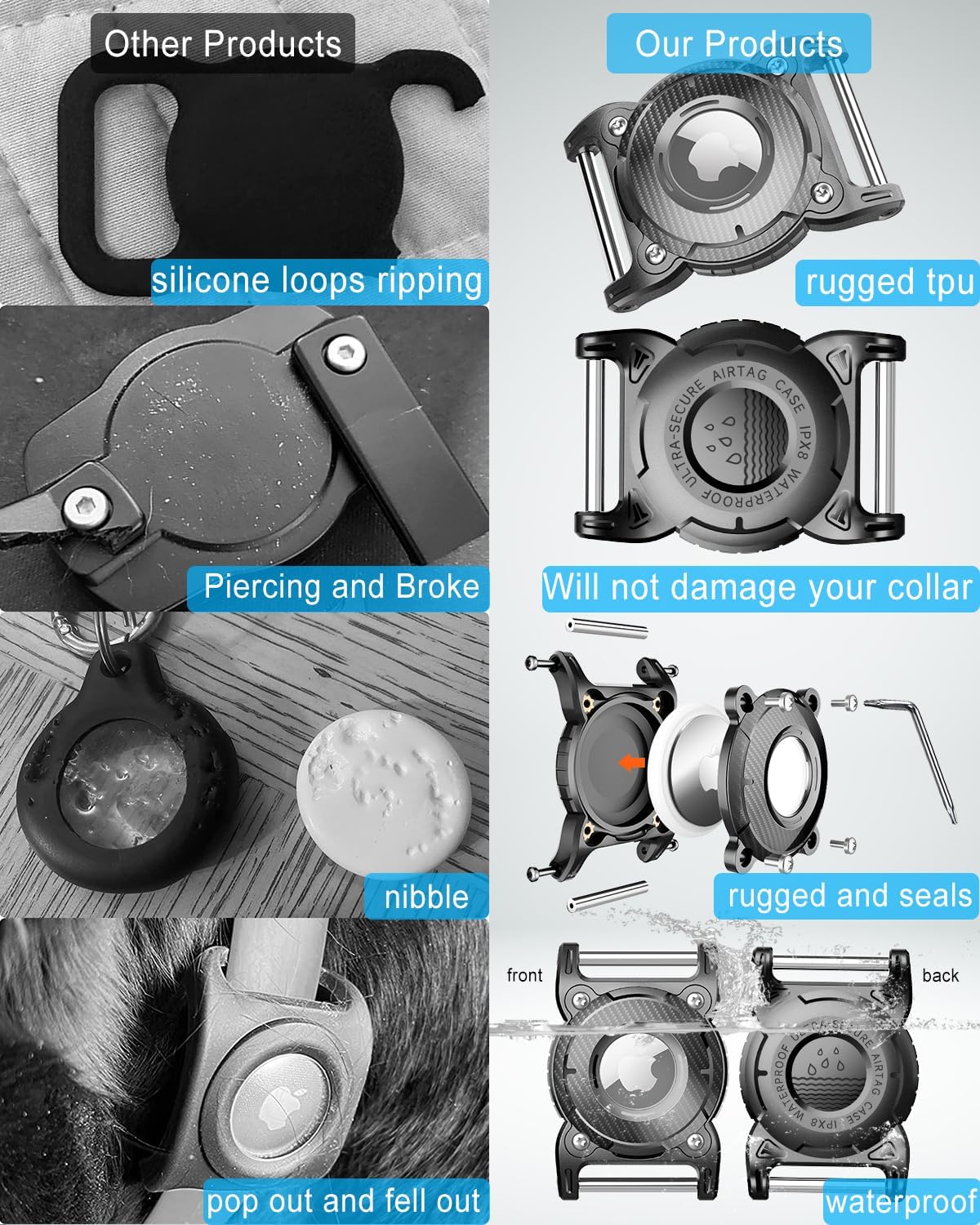 Other Products

silicone loops ripping

Piercing and Broke

nibble

pop out and fell out

Our Products

rugged tpu

ULTRA-SECURE AIRTAG CASE IPX8 WATERPROOF

Will not damage your collar

rugged and seals

front

back

ULTRA-SECURE AIRTAG CASE IPX8 WATERPROOF

waterproof