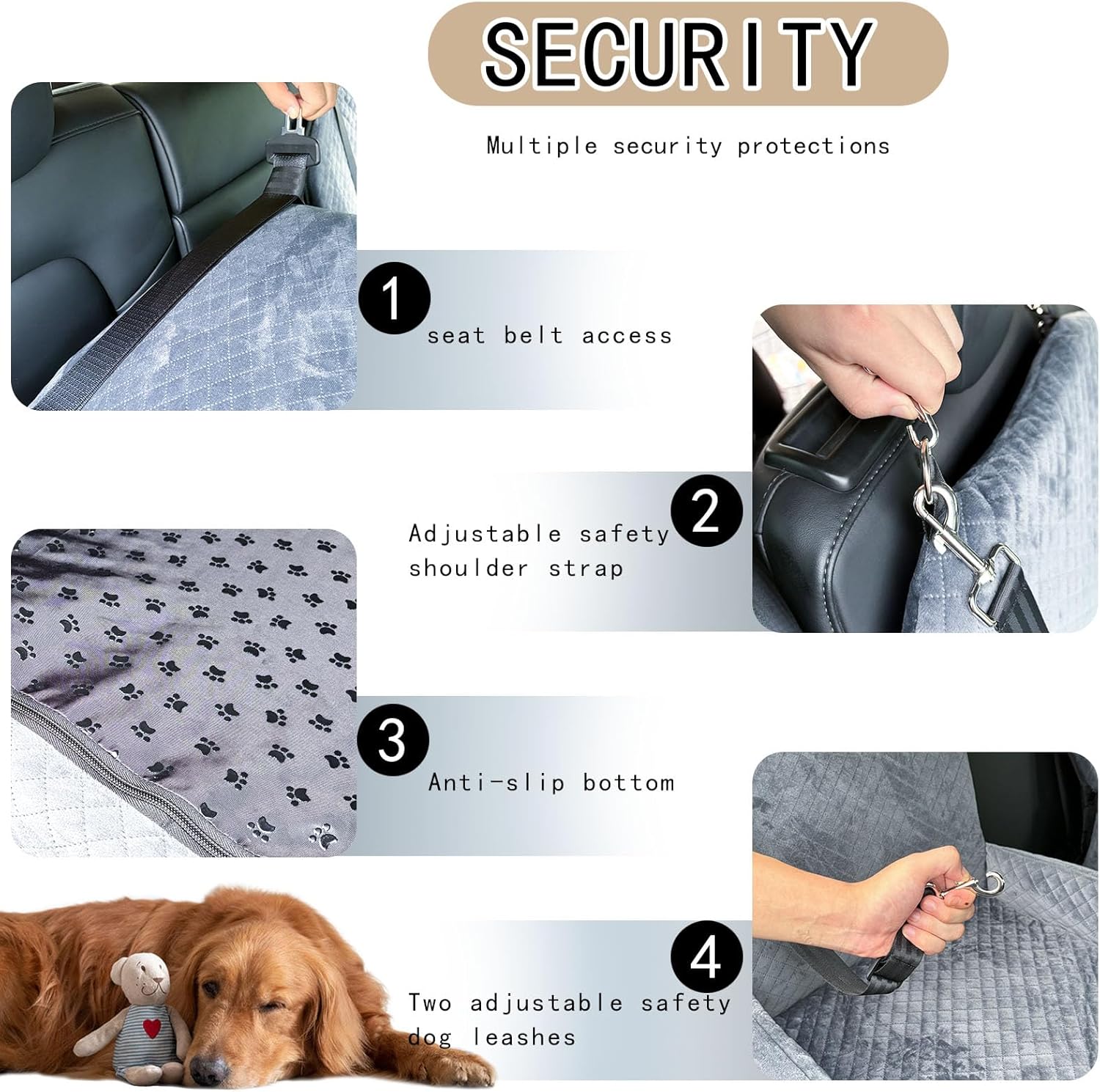 SECURITY

Multiple security protections

1
seat belt access

2
Adjustable safety shoulder strap

3
Anti-slip bottom

4
Two adjustable safety dog leashes