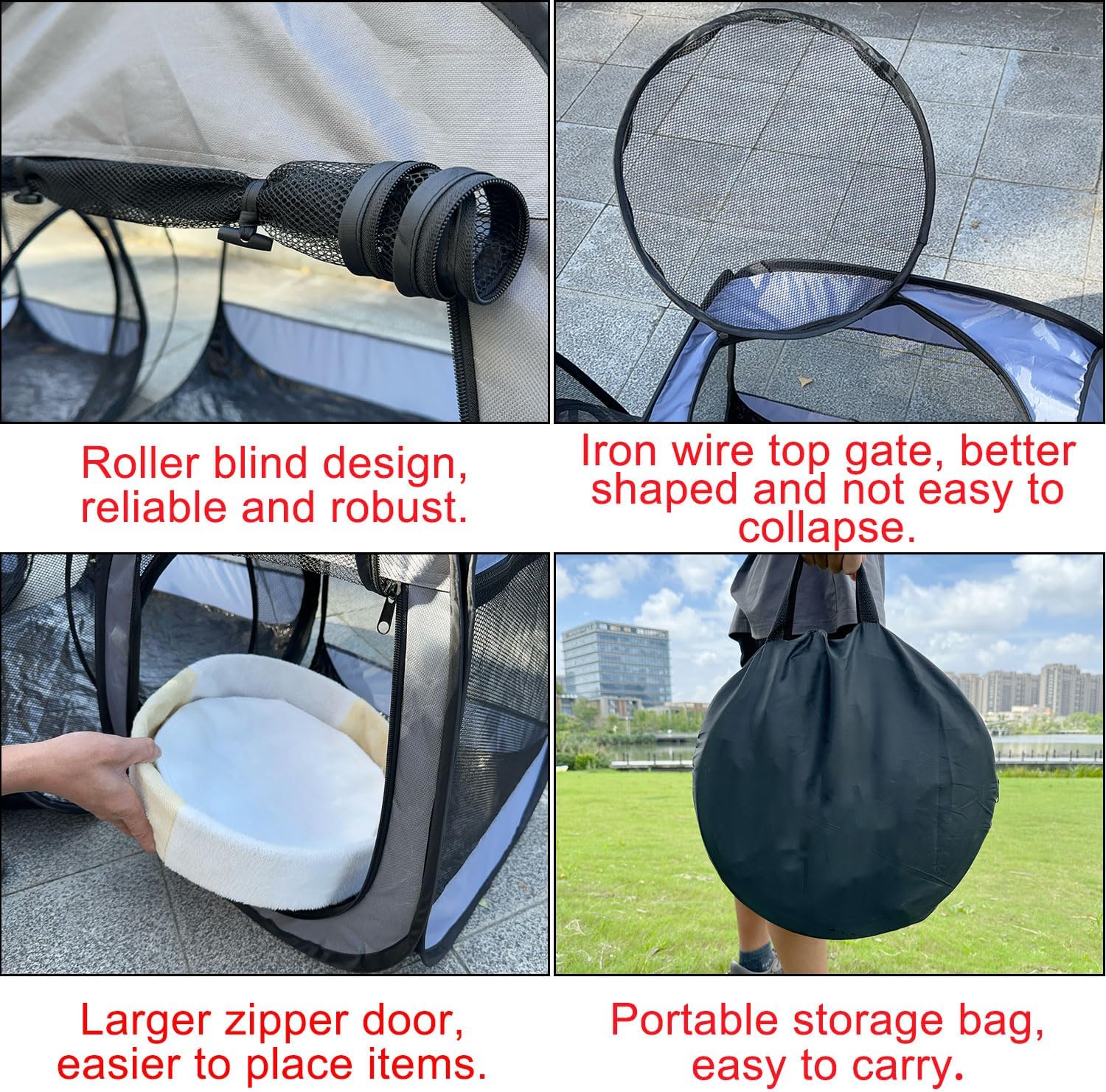 Roller blind design, reliable and robust.

Iron wire top gate, better shaped and not easy to collapse.

Larger zipper door, easier to place items.

Portable storage bag, easy to carry.