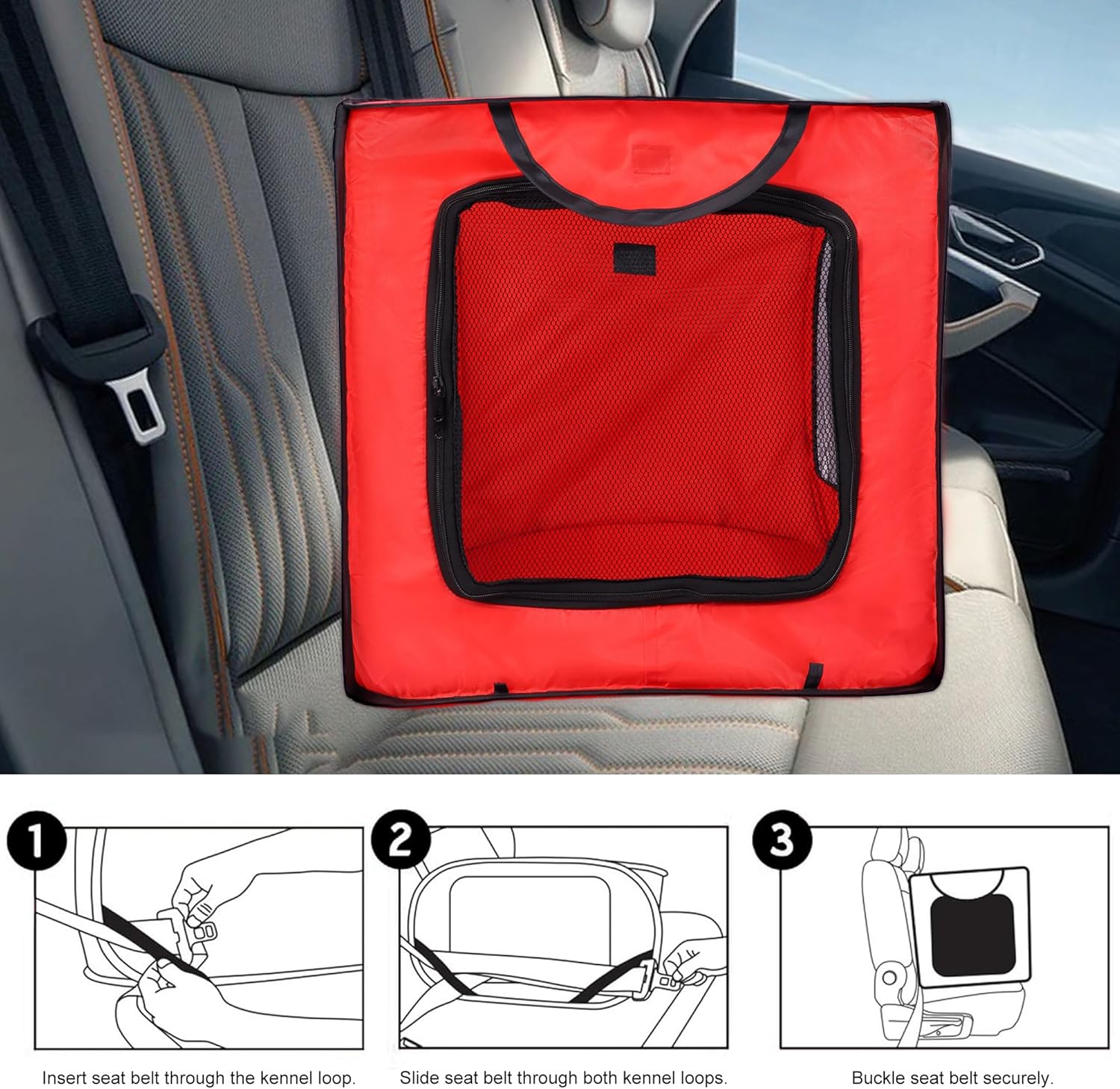 1

Insert seat belt through the kennel loop.

2

Slide seat belt through both kennel loops.

3

Buckle seat belt securely.