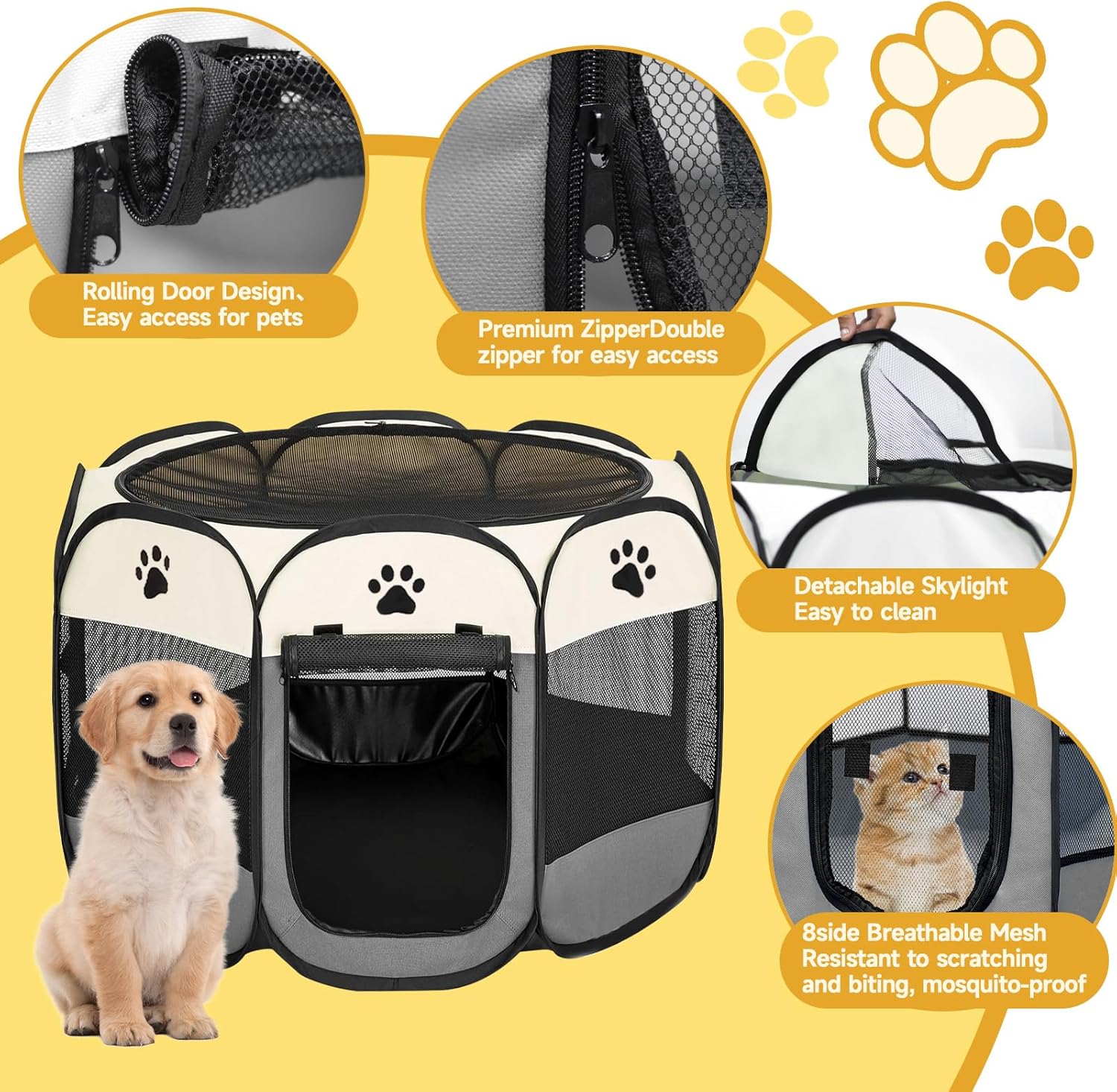 Rolling Door Design、Easy access for pets

Premium ZipperDouble zipper for easy access

Detachable Skylight Easy to clean

8side Breathable Mesh Resistant to scratching and biting, mosquito-proof