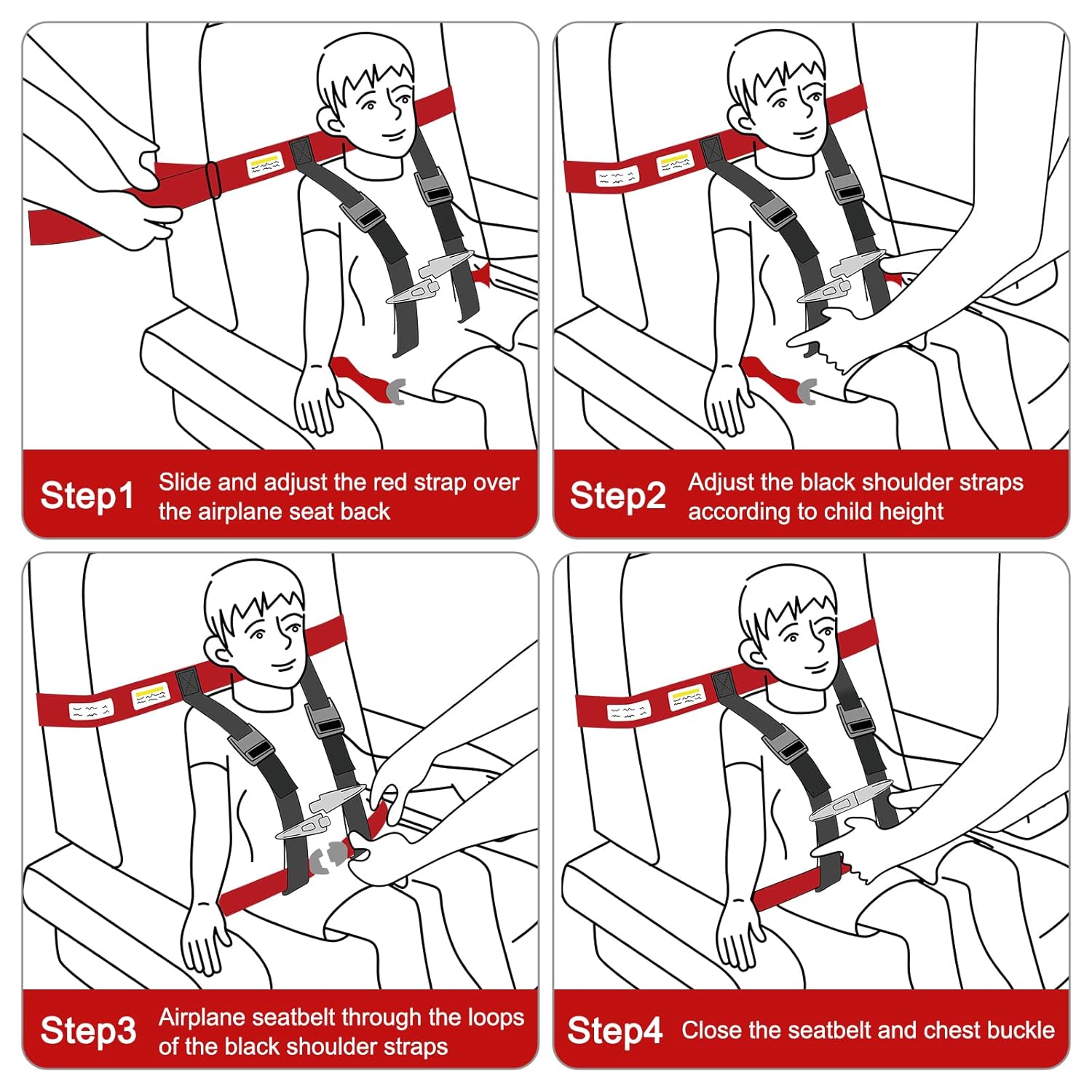 Step1 Slide and adjust the red strap over the airplane seat back

Step2 Adjust the black shoulder straps according to child height

Step3 Airplane seatbelt through the loops of the black shoulder straps

Step4 Close the seatbelt and chest buckle