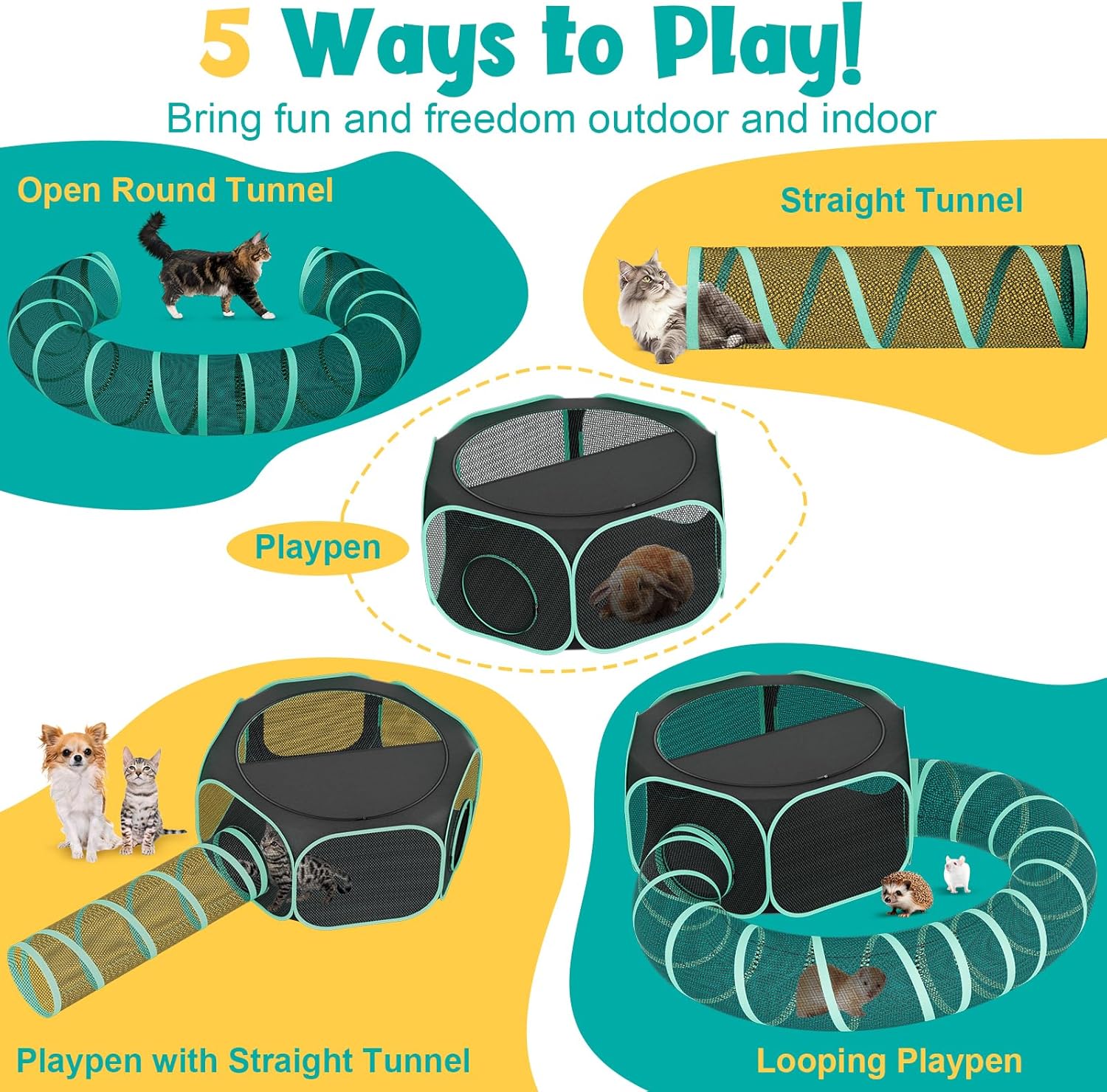 5 Ways to Play!

Bring fun and freedom outdoor and indoor

Open Round Tunnel

Straight Tunnel

Playpen

Playpen with Straight Tunnel

Looping Playpen