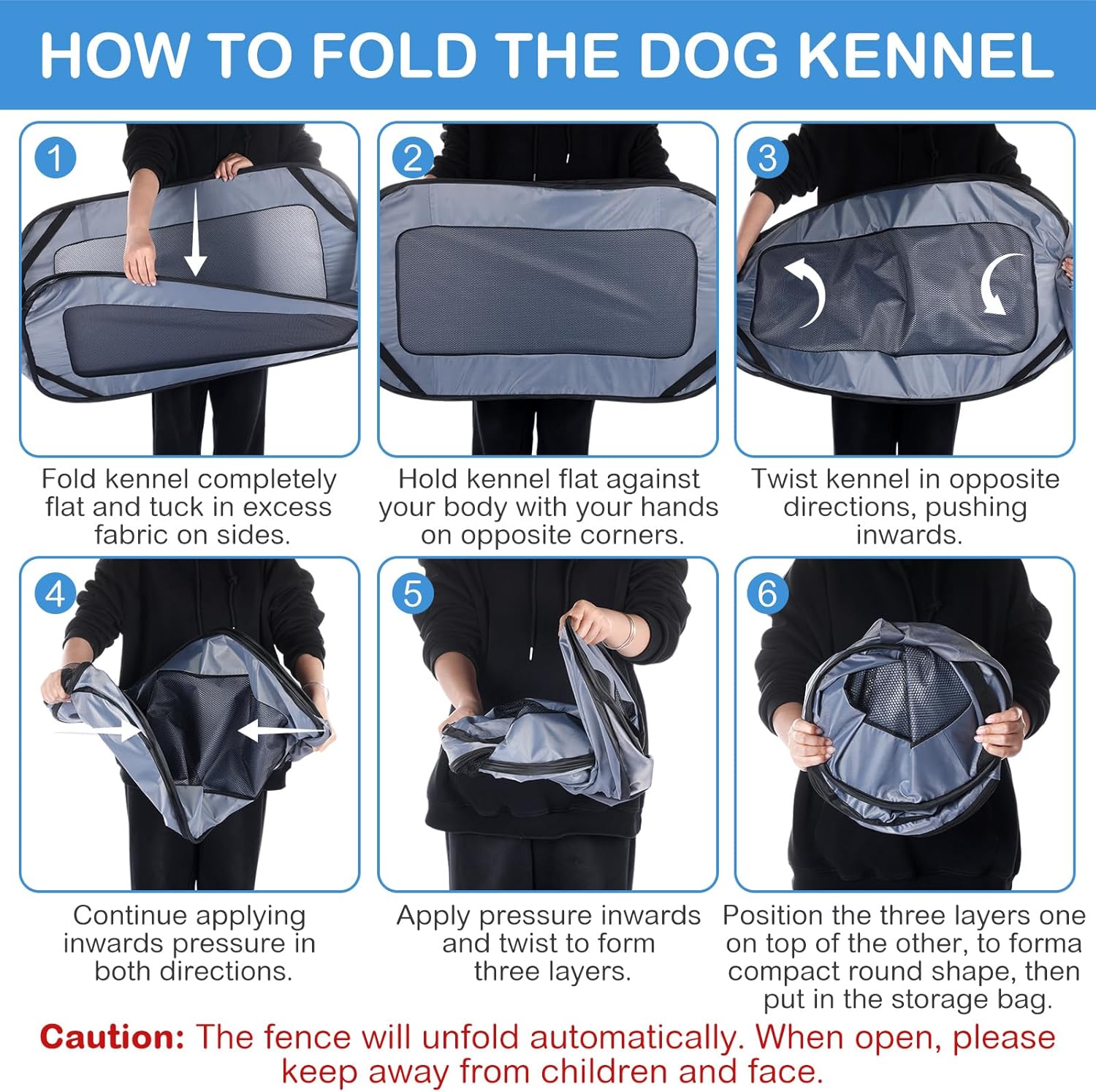 HOW TO FOLD THE DOG KENNEL

1

Fold kennel completely flat and tuck in excess fabric on sides.

2

Hold kennel flat against your body with your hands on opposite corners.

3

Twist kennel in opposite directions, pushing inwards.

4

Continue applying inwards pressure in both directions.

5

Apply pressure inwards and twist to form three layers.

6

Position the three layers one on top of the other, to forma compact round shape, then put in the storage bag.

Caution: The fence will unfold automatically. When open, please keep away from children and face.