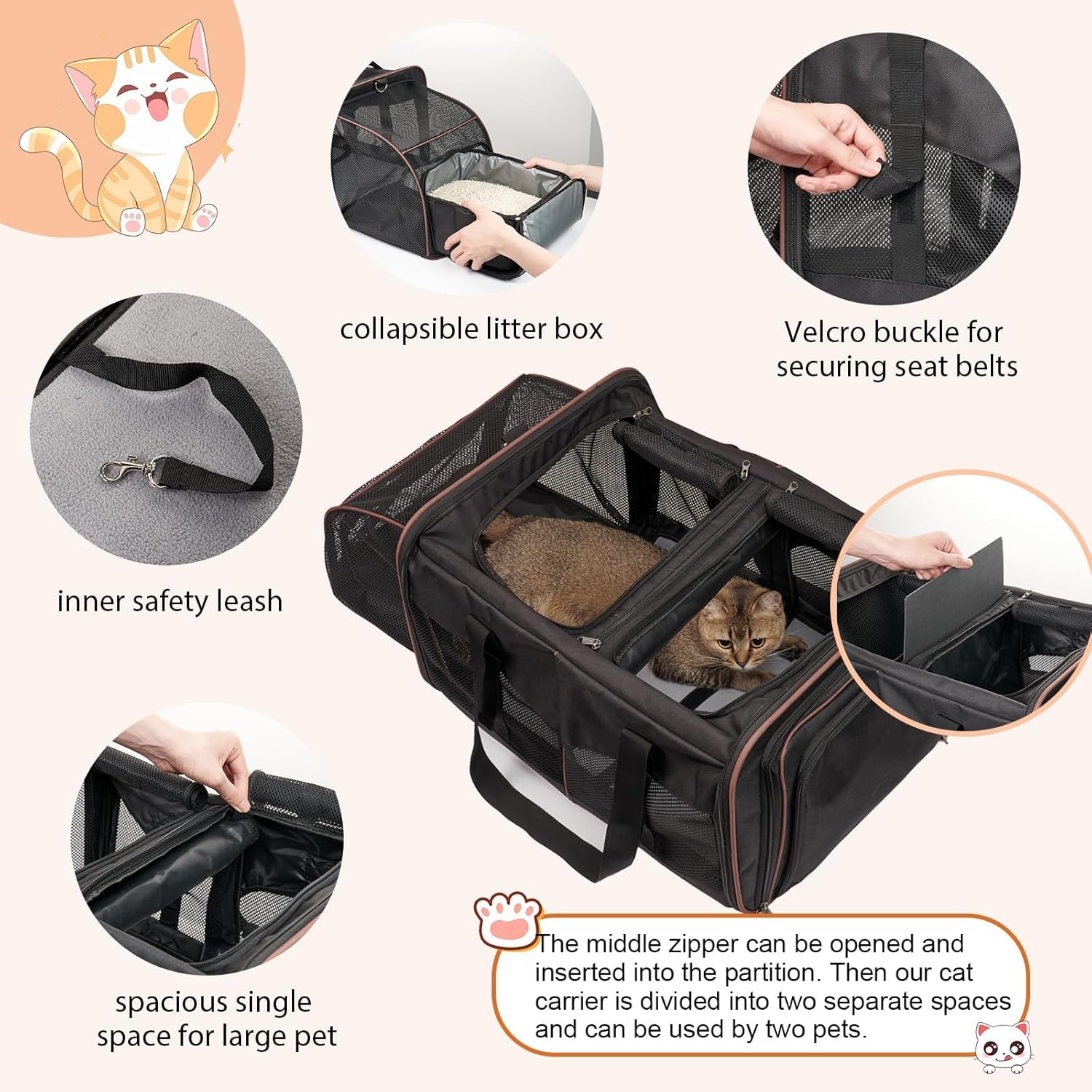 collapsible litter box

Velcro buckle for securing seat belts

inner safety leash

spacious single space for large pet

The middle zipper can be opened and inserted into the partition. Then our cat carrier is divided into two separate spaces and can be used by two pets.