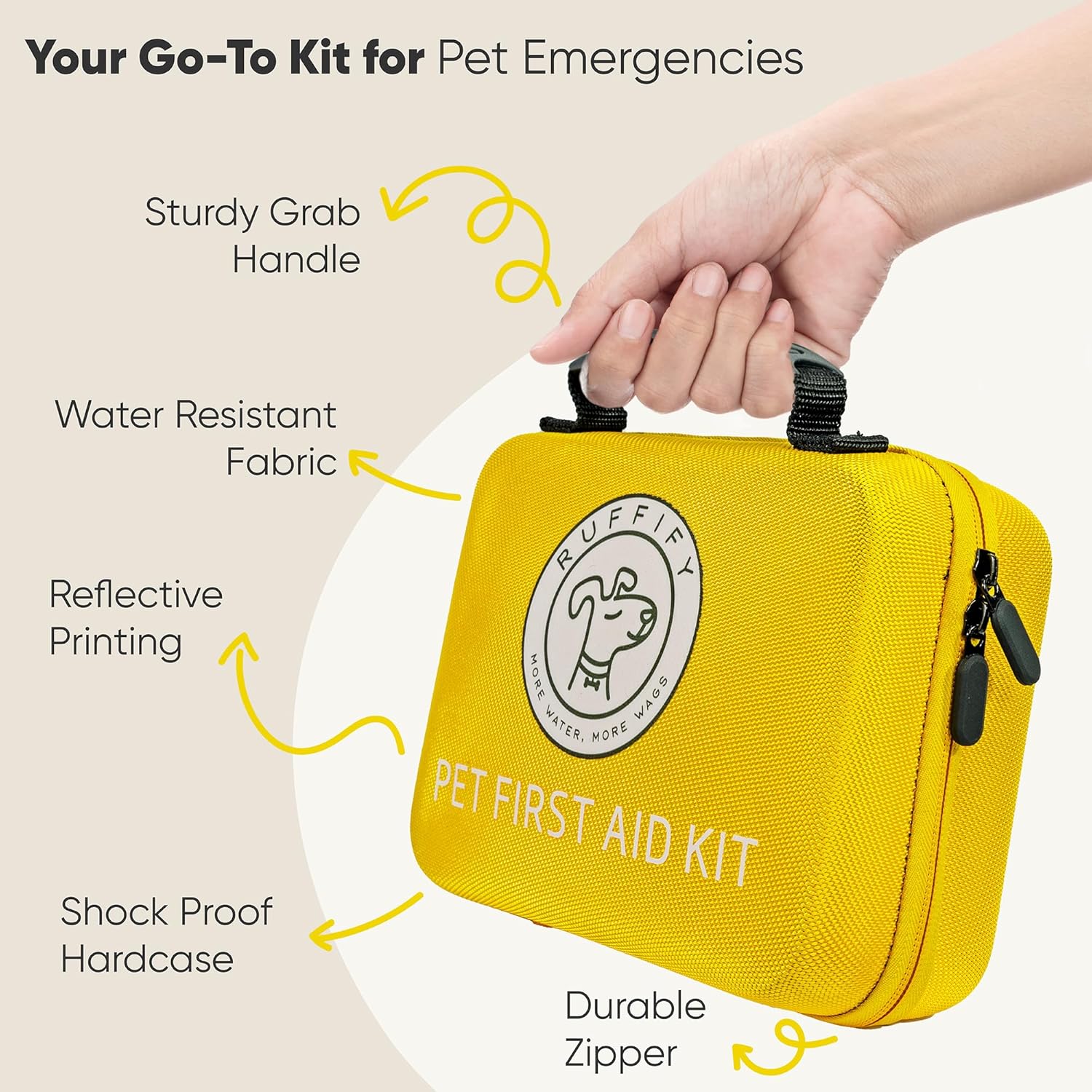 Your Go-To Kit for Pet Emergencies

Sturdy Grab Handle

Water Resistant Fabric

Reflective Printing

Shock Proof Hardcase

Durable Zipper

RUFFIFY

MORE WATER, MORE WAGS

PET FIRST AID KIT