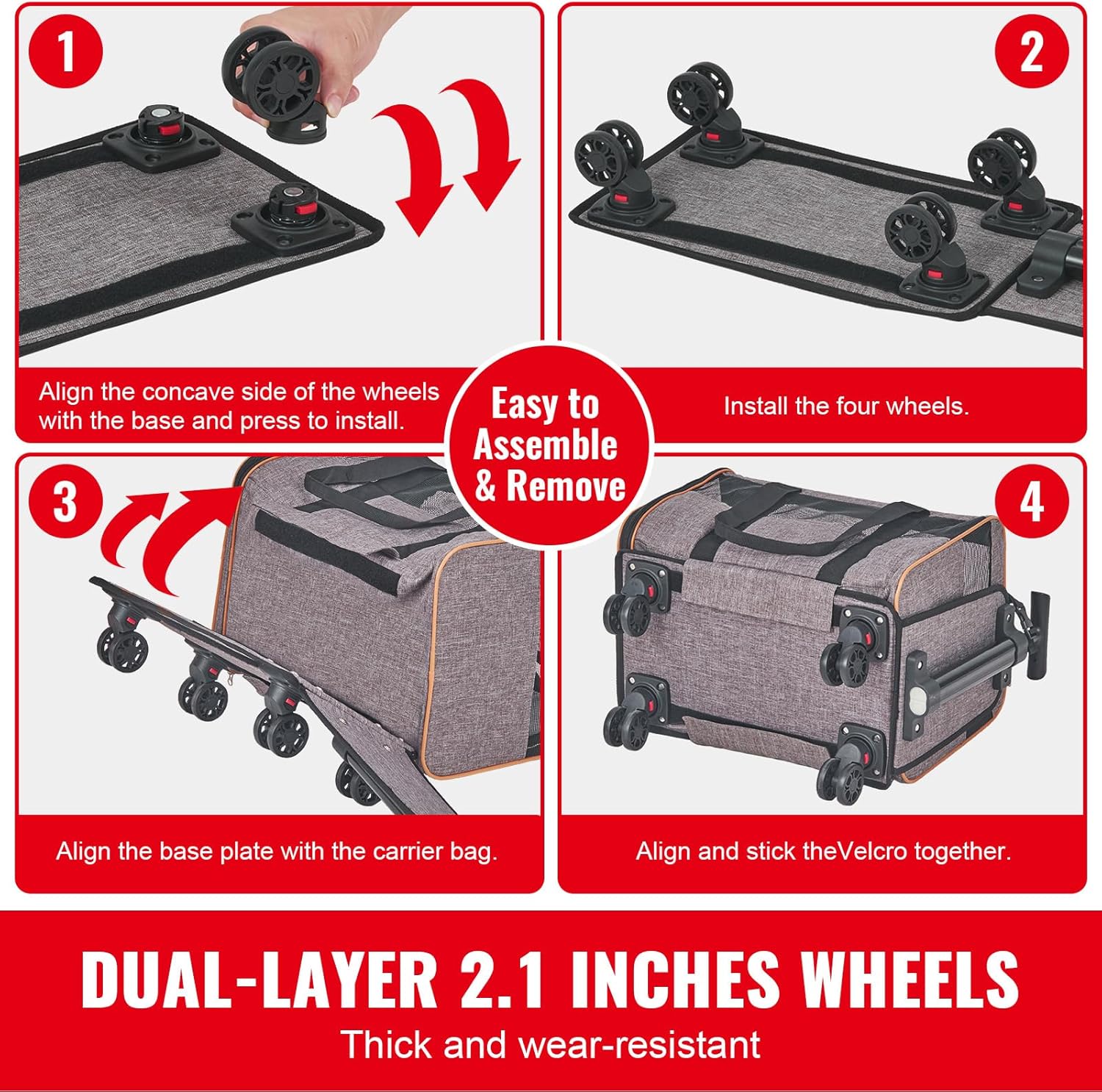 1

Align the concave side of the wheels with the base and press to install.

2

Install the four wheels.

Easy to Assemble & Remove

3

Align the base plate with the carrier bag.

4

Align and stick theVelcro together.

DUAL-LAYER 2.1 INCHES WHEELS

Thick and wear-resistant