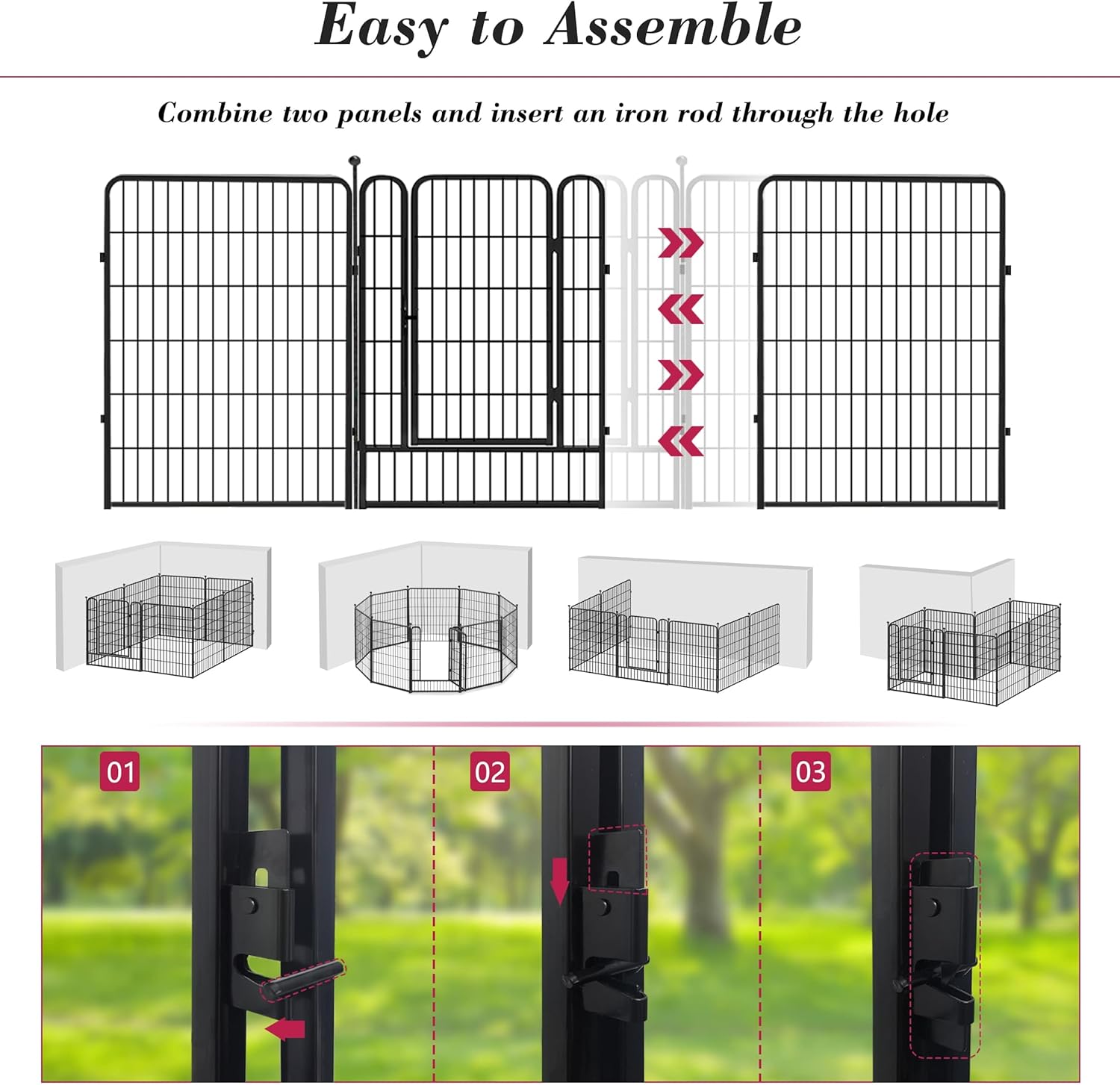 Easy to Assemble

Combine two panels and insert an iron rod through the hole

01

02

03