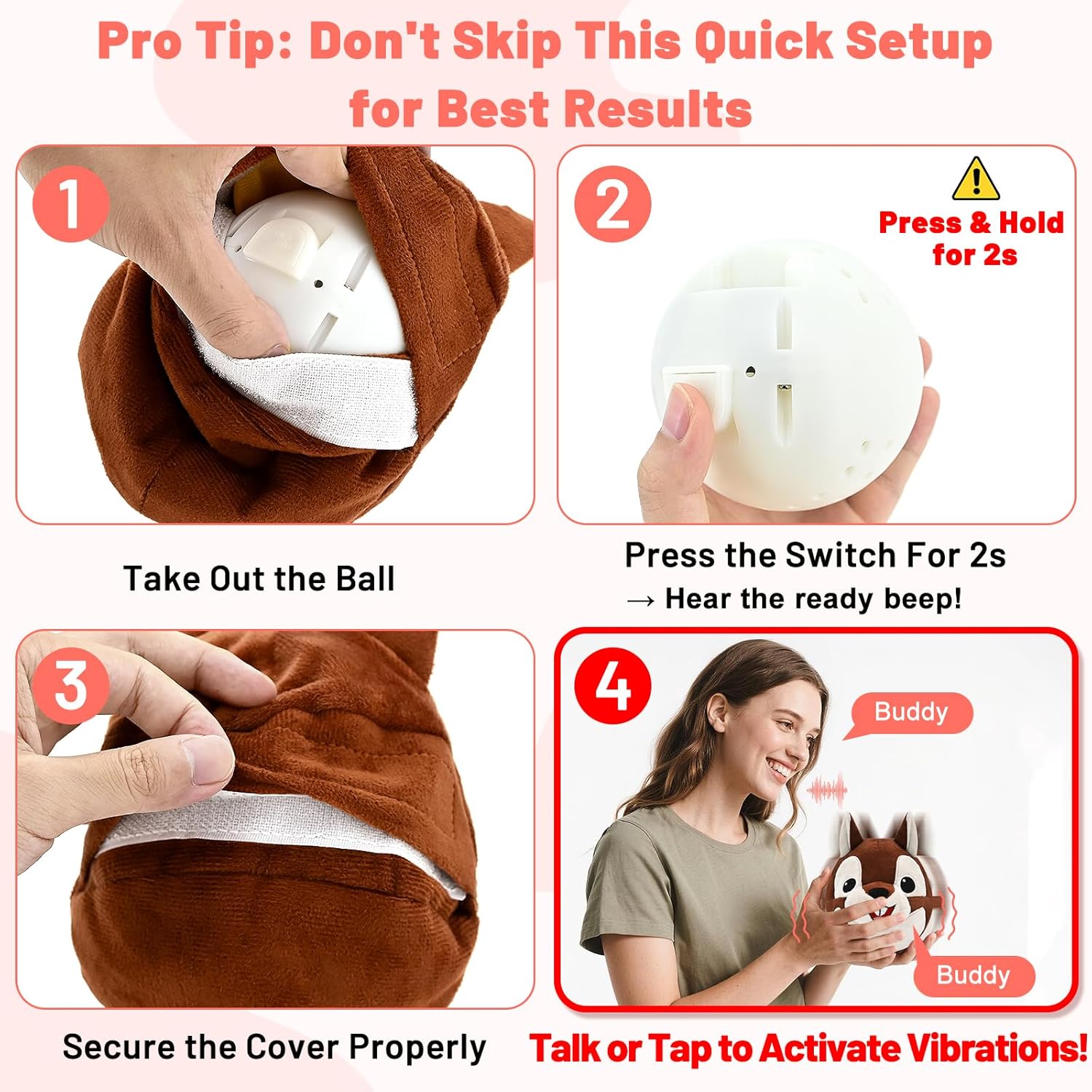 Pro Tip: Don't Skip This Quick Setup for Best Results

1

Take Out the Ball

2

Press & Hold for 2s

Press the Switch For 2s
→ Hear the ready beep!

3

Secure the Cover Properly

4

Buddy

Buddy

Talk or Tap to Activate Vibrations!