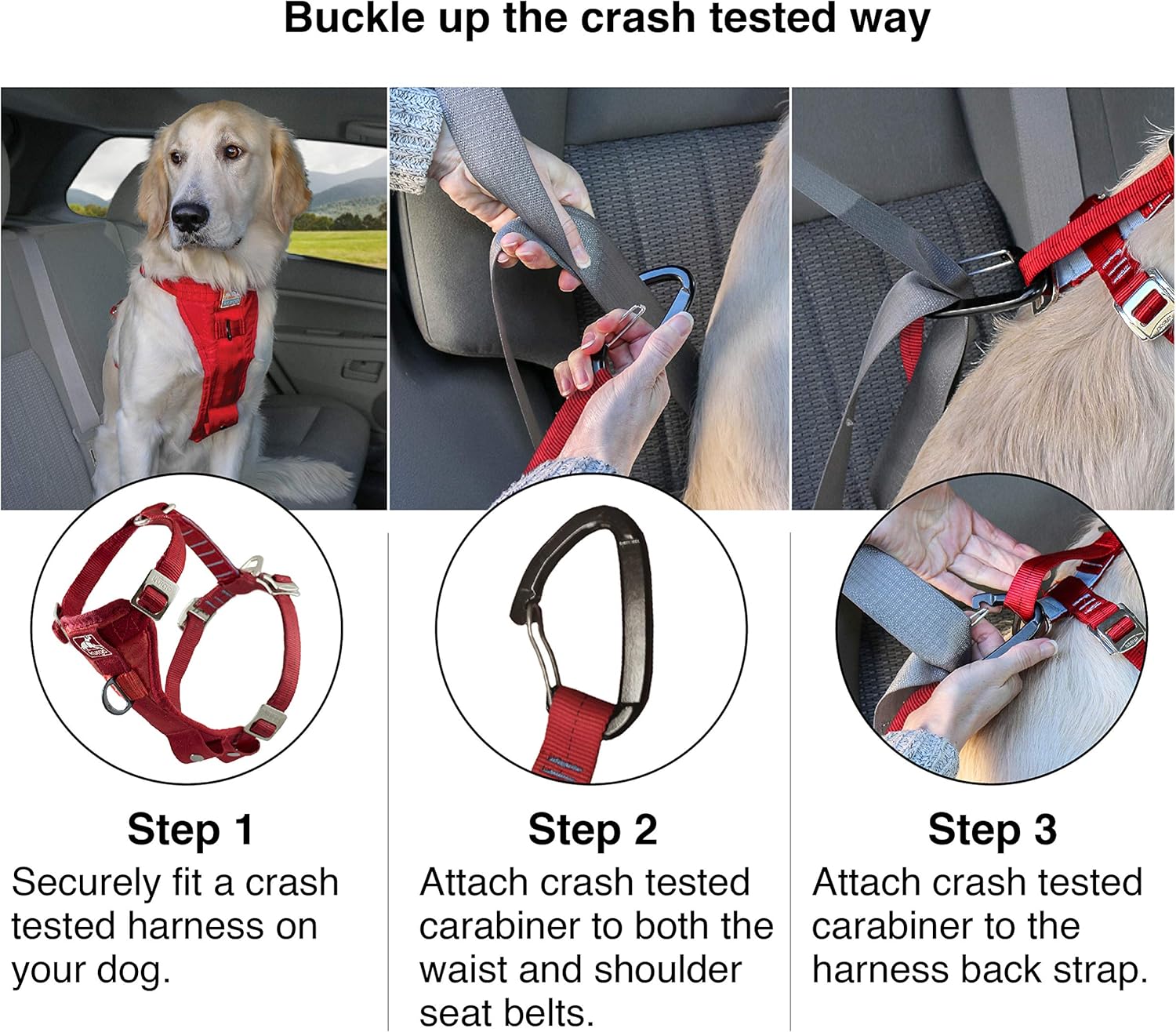 Buckle up the crash tested way

Step 1
Securely fit a crash tested harness on your dog.

Step 2
Attach crash tested carabiner to both the waist and shoulder seat belts.

Step 3
Attach crash tested carabiner to the harness back strap.