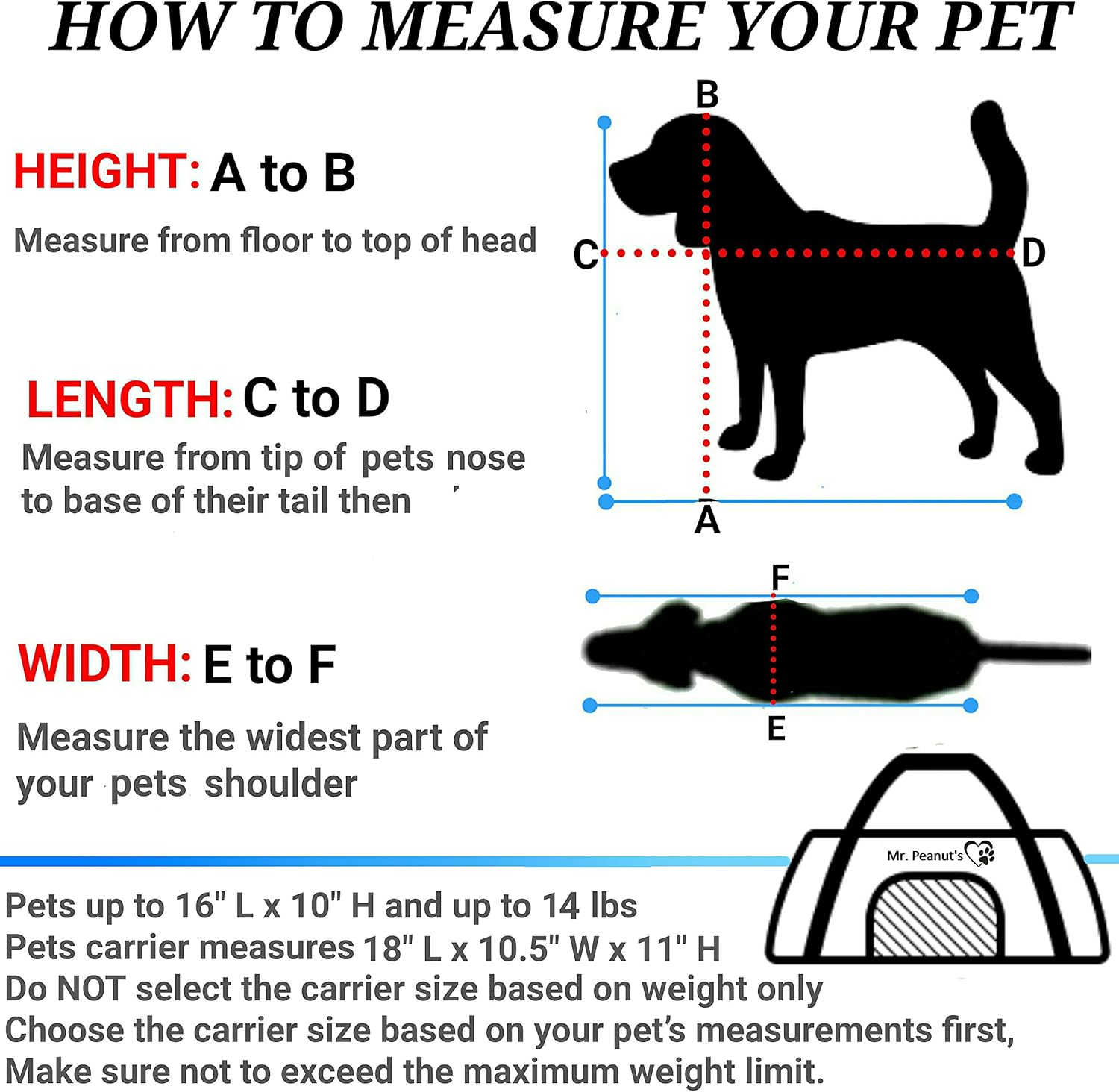 HOW TO MEASURE YOUR PET

HEIGHT: A to B

Measure from floor to top of head

B
C
D
A

LENGTH: C to D

Measure from tip of pets nose to base of their tail then

F
E

WIDTH: E to F

Measure the widest part of your pets shoulder

Mr. Peanut's

Pets up to 16" L x 10" H and up to 14 lbs
Pets carrier measures 18" L x 10.5" W x 11" H
Do NOT select the carrier size based on weight only
Choose the carrier size based on your pet's measurements first,
Make sure not to exceed the maximum weight limit.