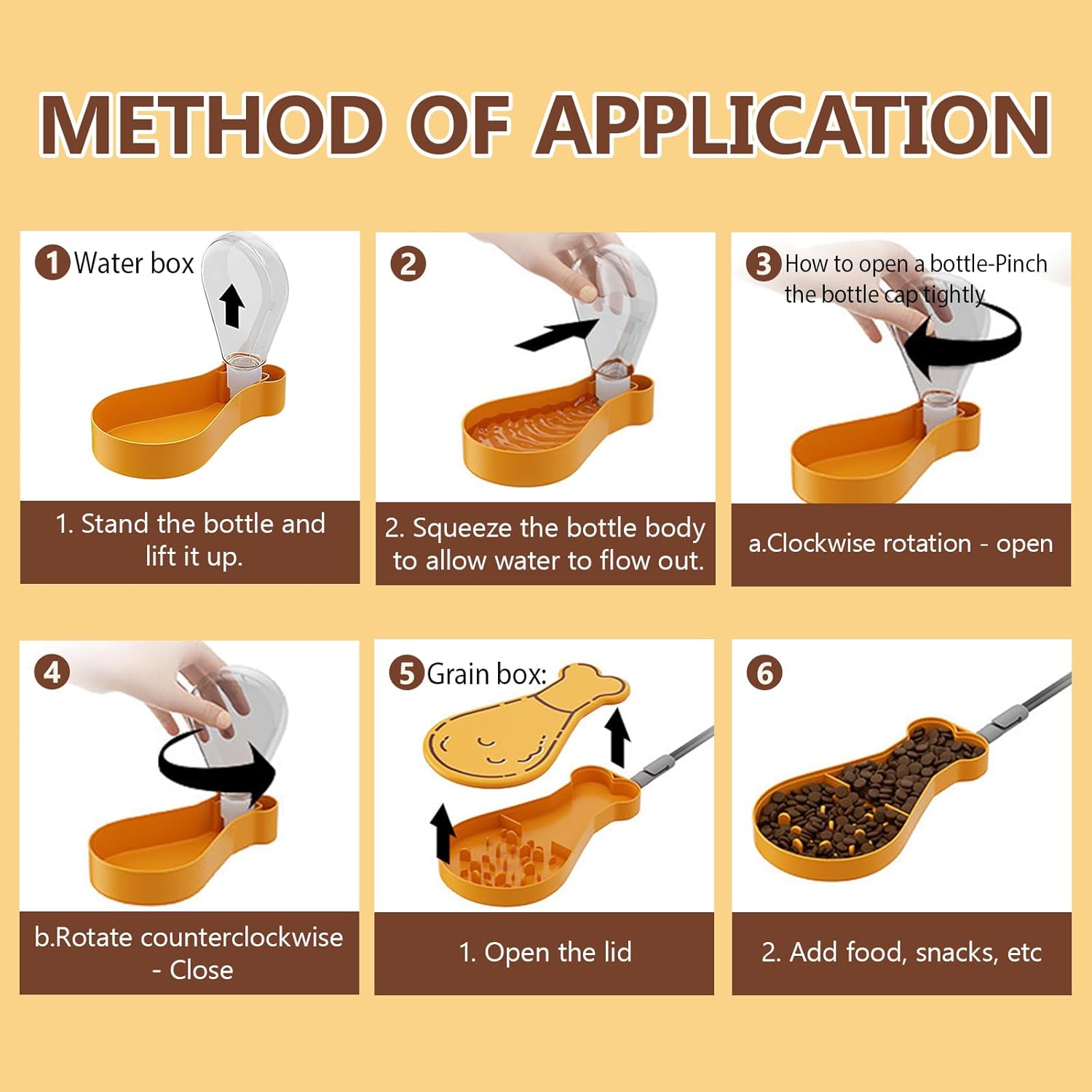 METHOD OF APPLICATION

1 Water box

1. Stand the bottle and lift it up.

2

2. Squeeze the bottle body to allow water to flow out.

3 How to open a bottle-Pinch the bottle cap tightly

a.Clockwise rotation - open

4

b.Rotate counterclockwise - Close

5 Grain box:

1. Open the lid

6

2. Add food, snacks, etc