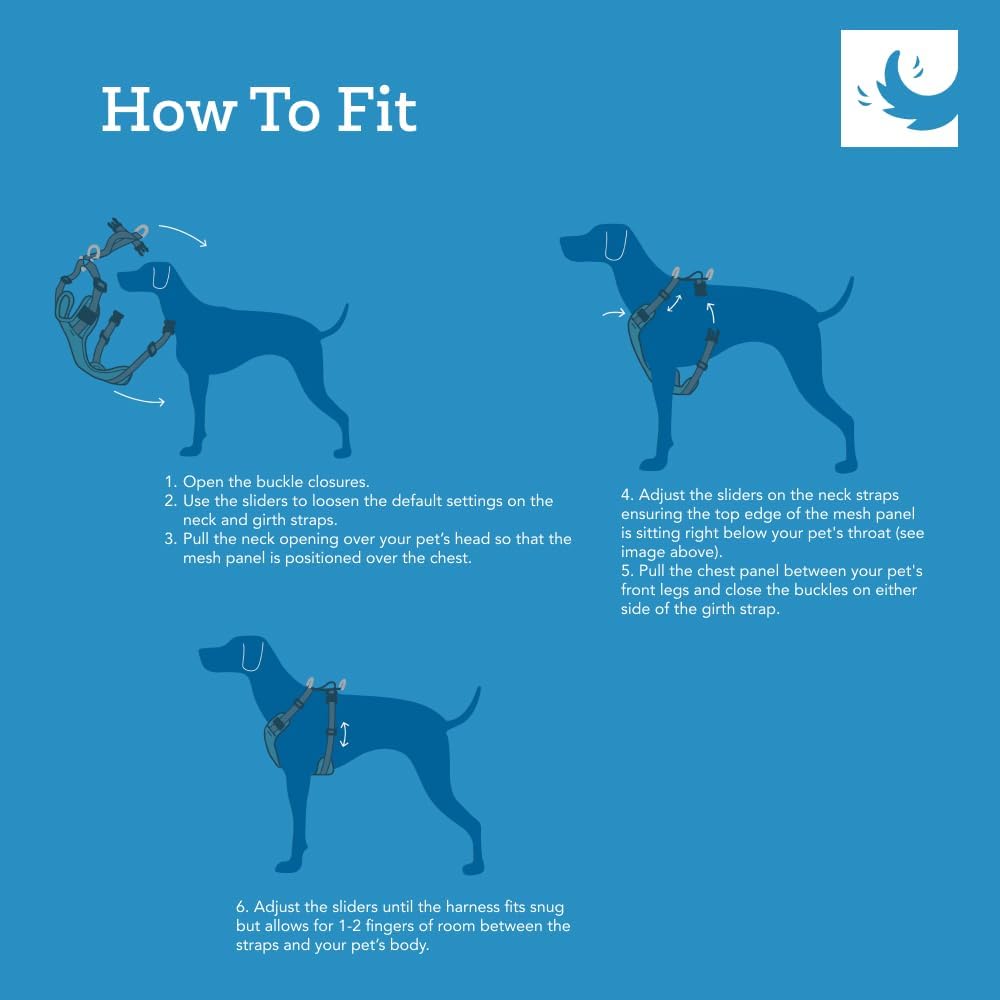 How To Fit

1. Open the buckle closures.
2. Use the sliders to loosen the default settings on the neck and girth straps.
3. Pull the neck opening over your pet's head so that the mesh panel is positioned over the chest.

4. Adjust the sliders on the neck straps ensuring the top edge of the mesh panel is sitting right below your pet's throat (see image above).
5. Pull the chest panel between your pet's front legs and close the buckles on either side of the girth strap.

6. Adjust the sliders until the harness fits snug but allows for 1-2 fingers of room between the straps and your pet's body.