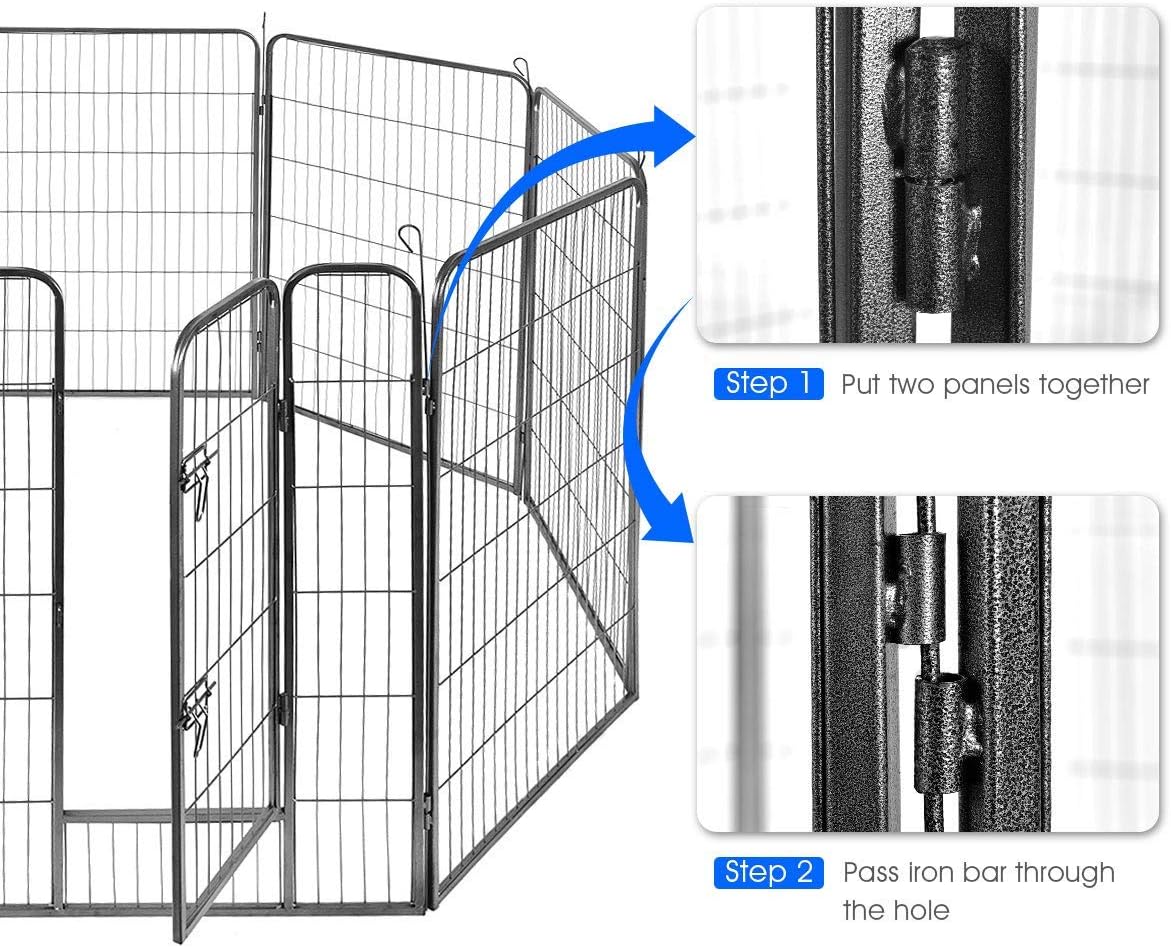 Step 1 Put two panels together

Step 2 Pass iron bar through the hole