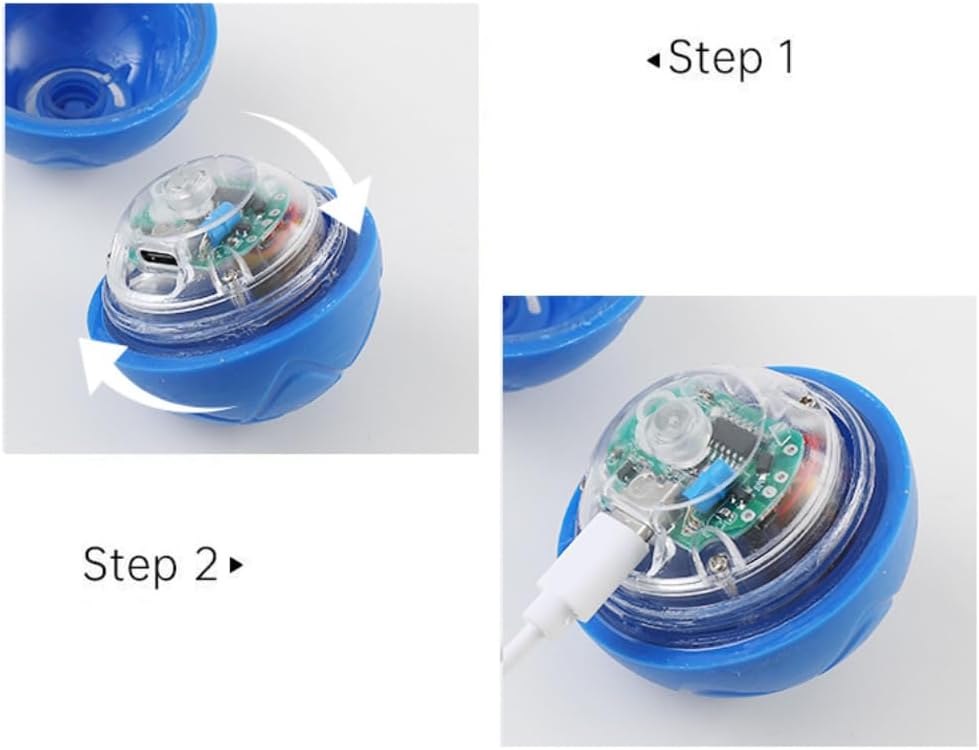 ◂Step 1

Step 2▸