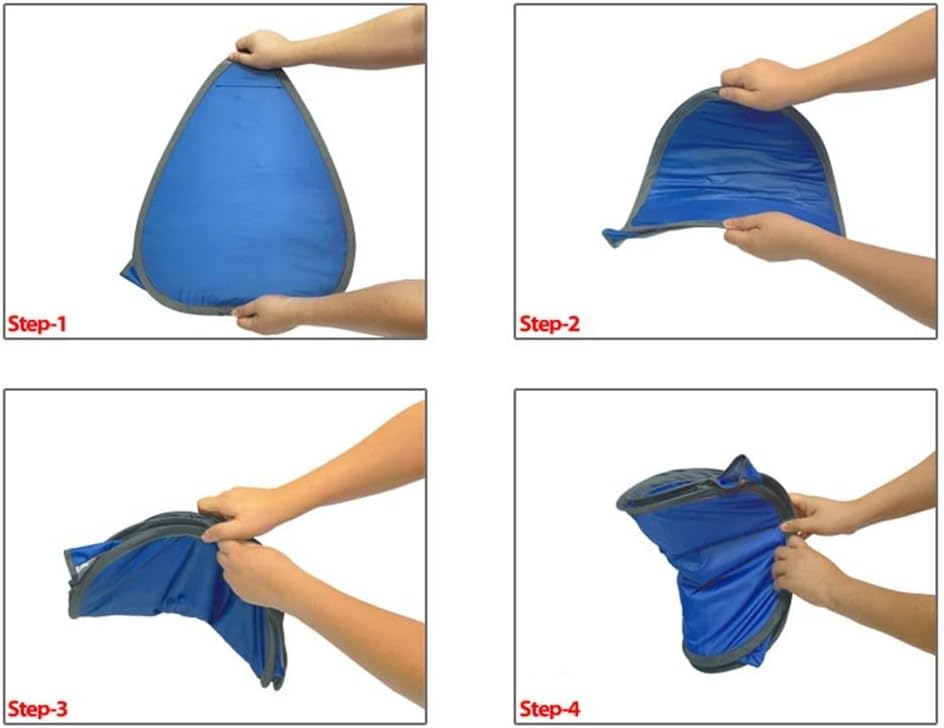 Step-1

Step-2

Step-3

Step-4