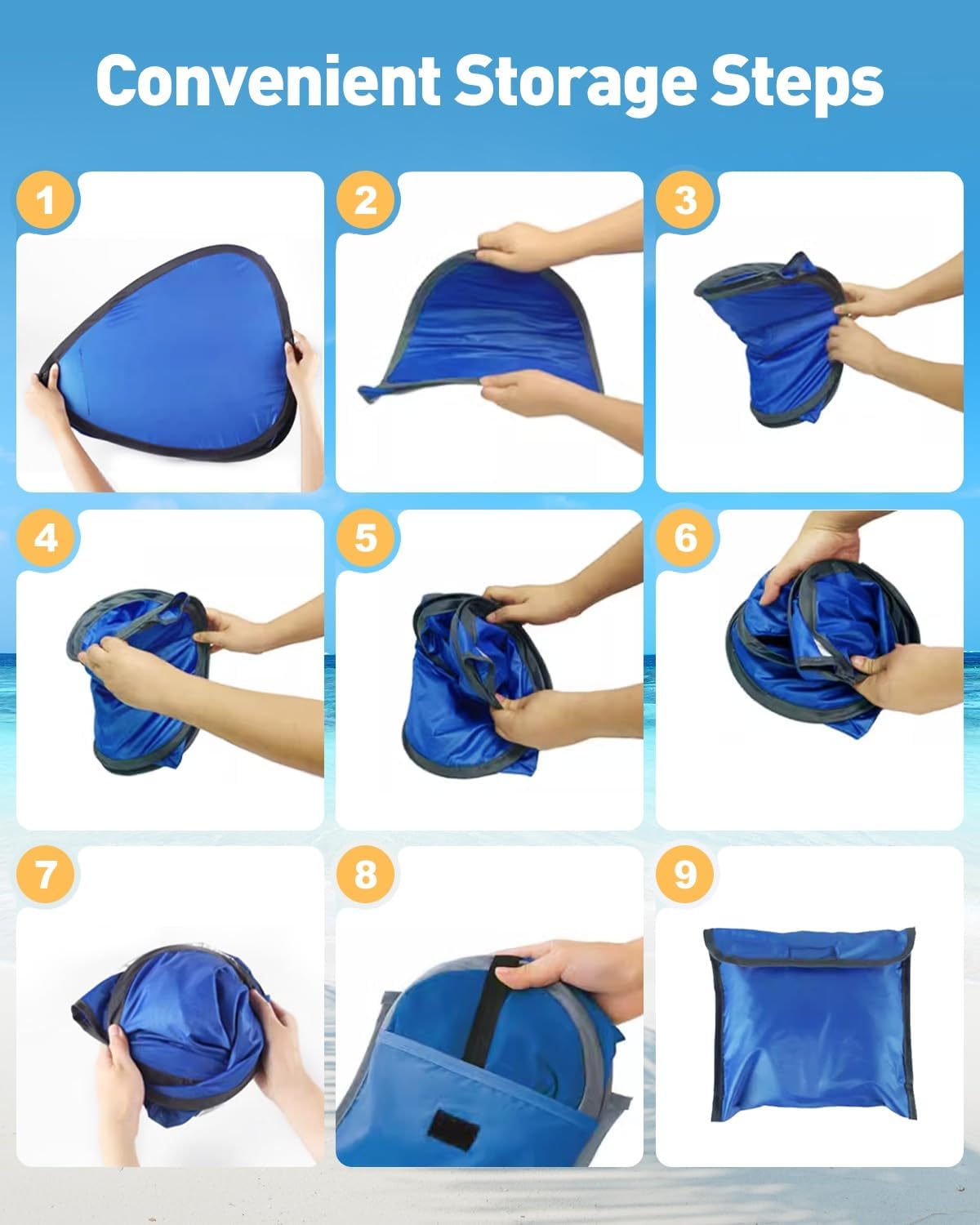 Convenient Storage Steps

1

2

3

4

5

6

7

8

9