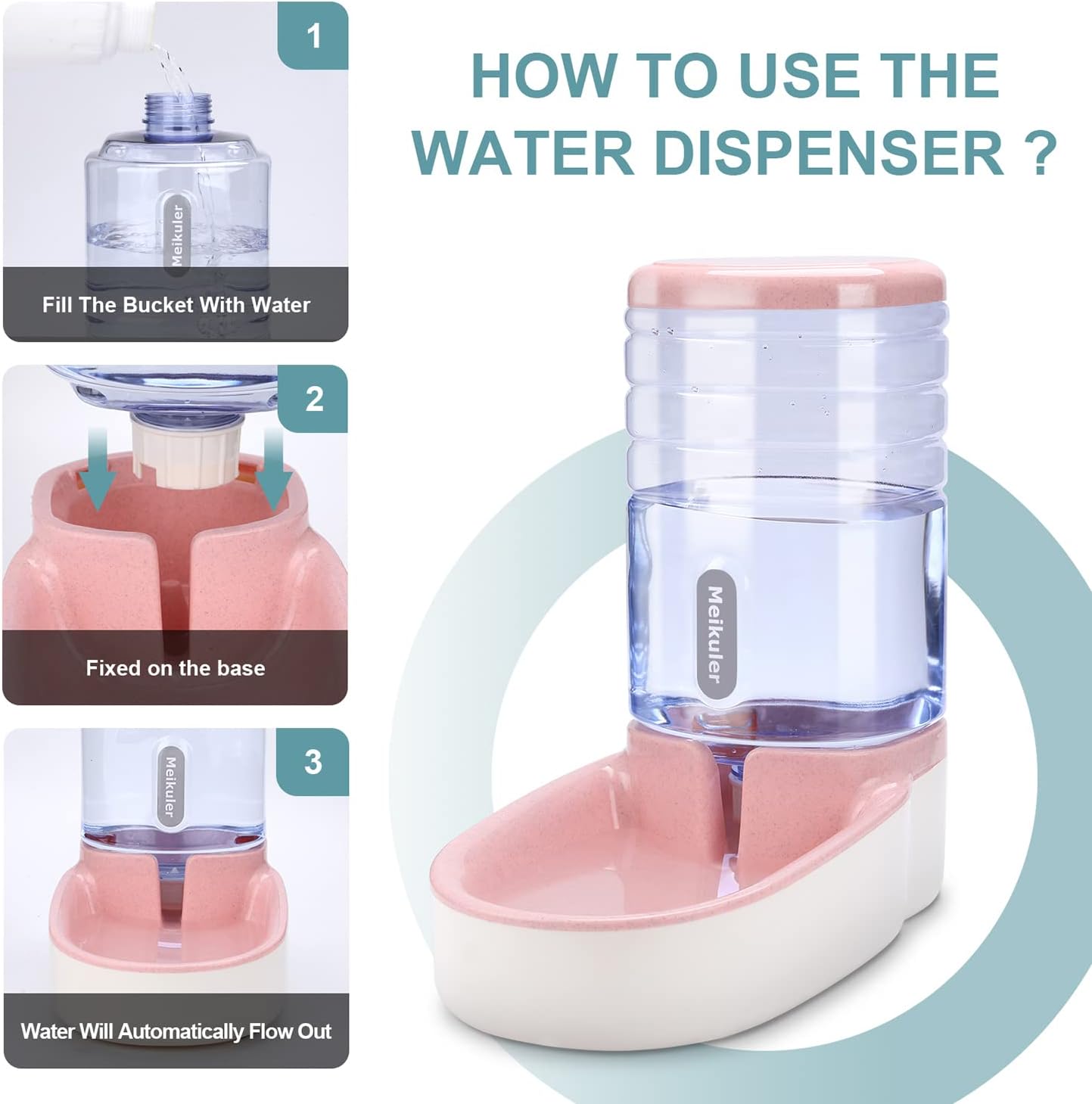 1

Meikuler

Fill The Bucket With Water

2

Fixed on the base

3

Meikuler

Water Will Automatically Flow Out

HOW TO USE THE WATER DISPENSER ?

Meikuler