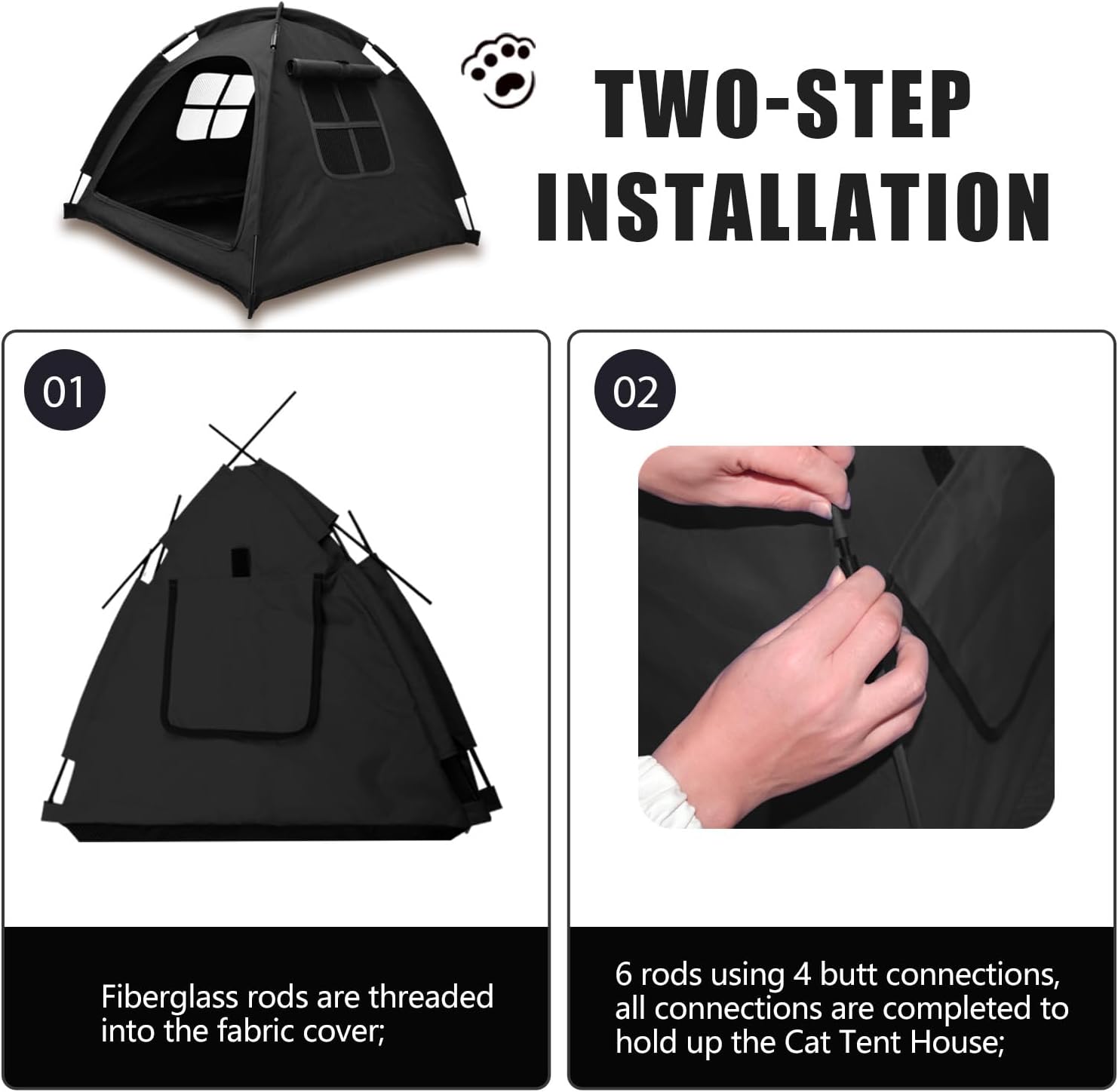 TWO-STEP INSTALLATION

01

Fiberglass rods are threaded into the fabric cover;

02

6 rods using 4 butt connections, all connections are completed to hold up the Cat Tent House;