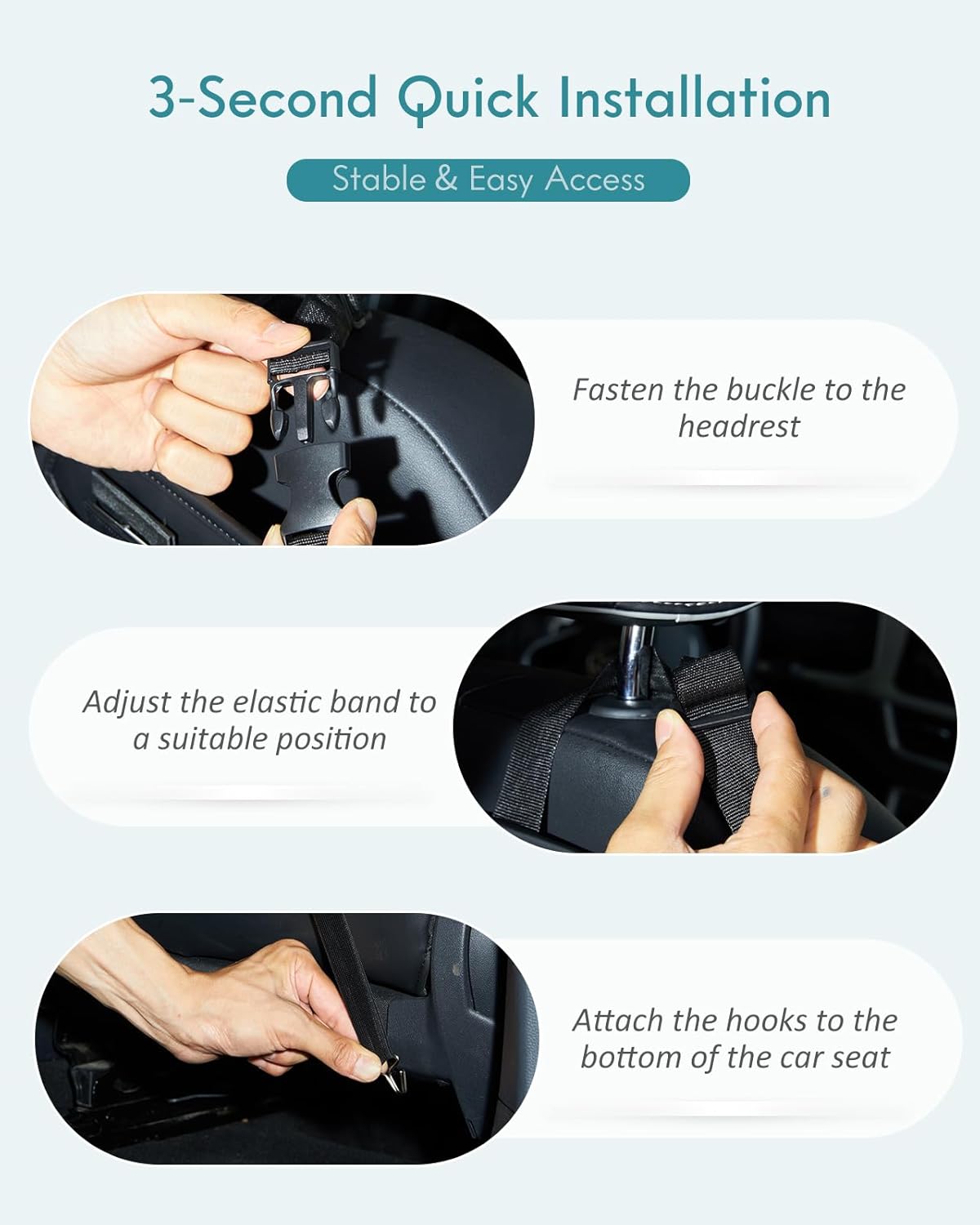 3-Second Quick Installation

Stable & Easy Access

Fasten the buckle to the headrest

Adjust the elastic band to a suitable position

Attach the hooks to the bottom of the car seat