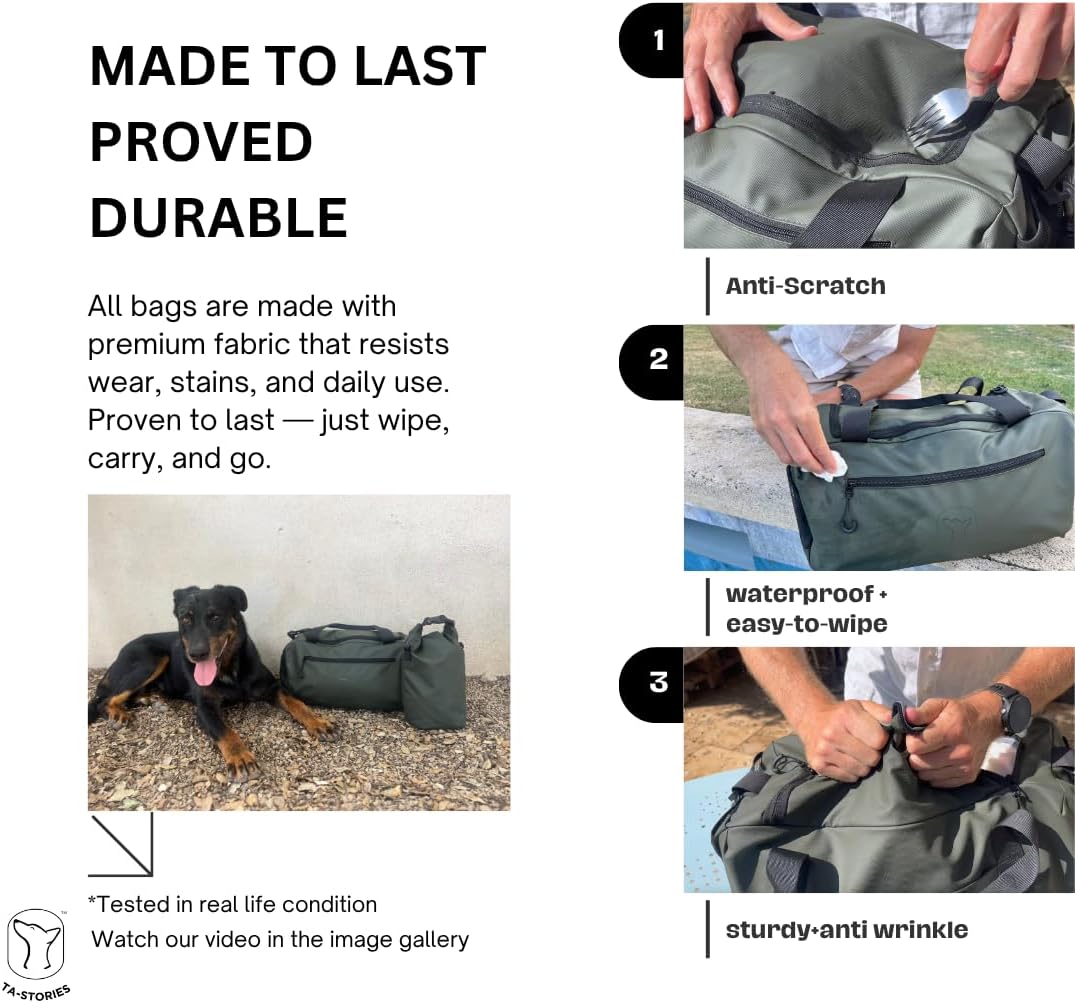 MADE TO LAST PROVED DURABLE

All bags are made with premium fabric that resists wear, stains, and daily use. Proven to last — just wipe, carry, and go.

*Tested in real life condition
Watch our video in the image gallery

TA-STORIES

1
Anti-Scratch

2
waterproof + easy-to-wipe

3
sturdy+anti wrinkle