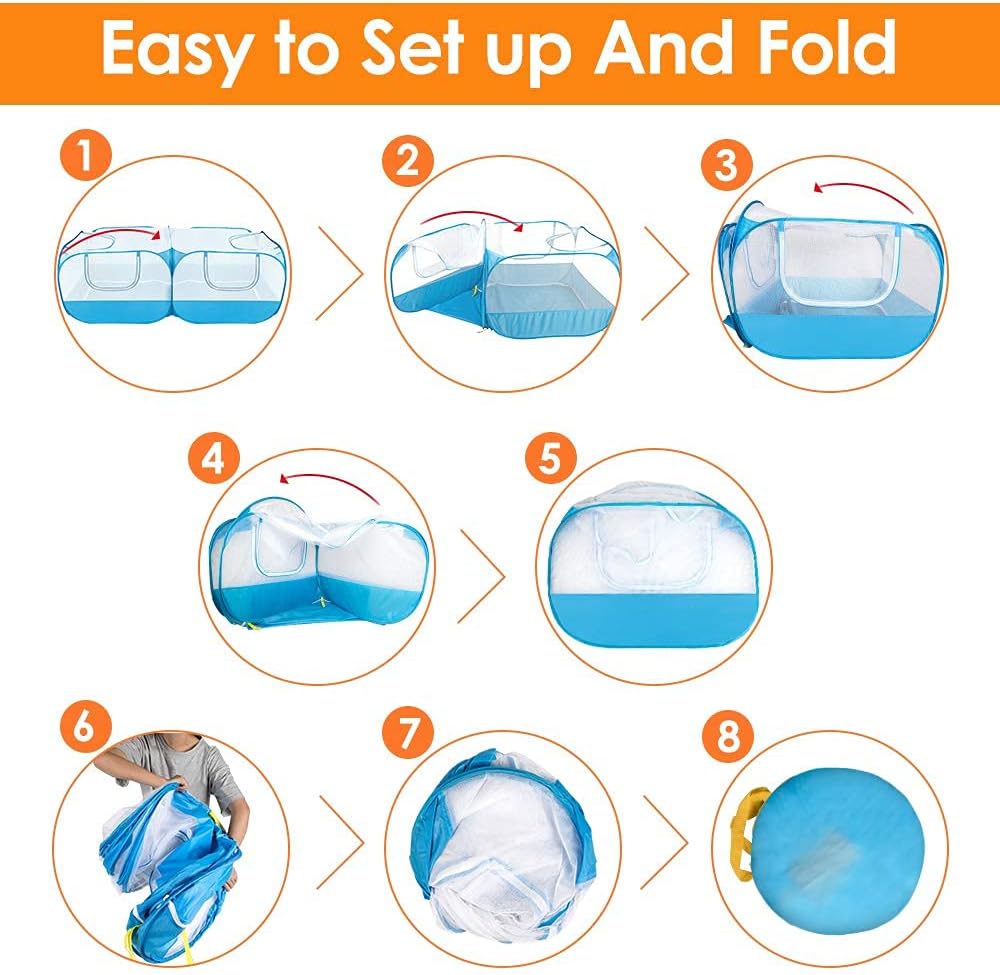 Easy to Set up And Fold

1

2

3

4

5

6

7

8