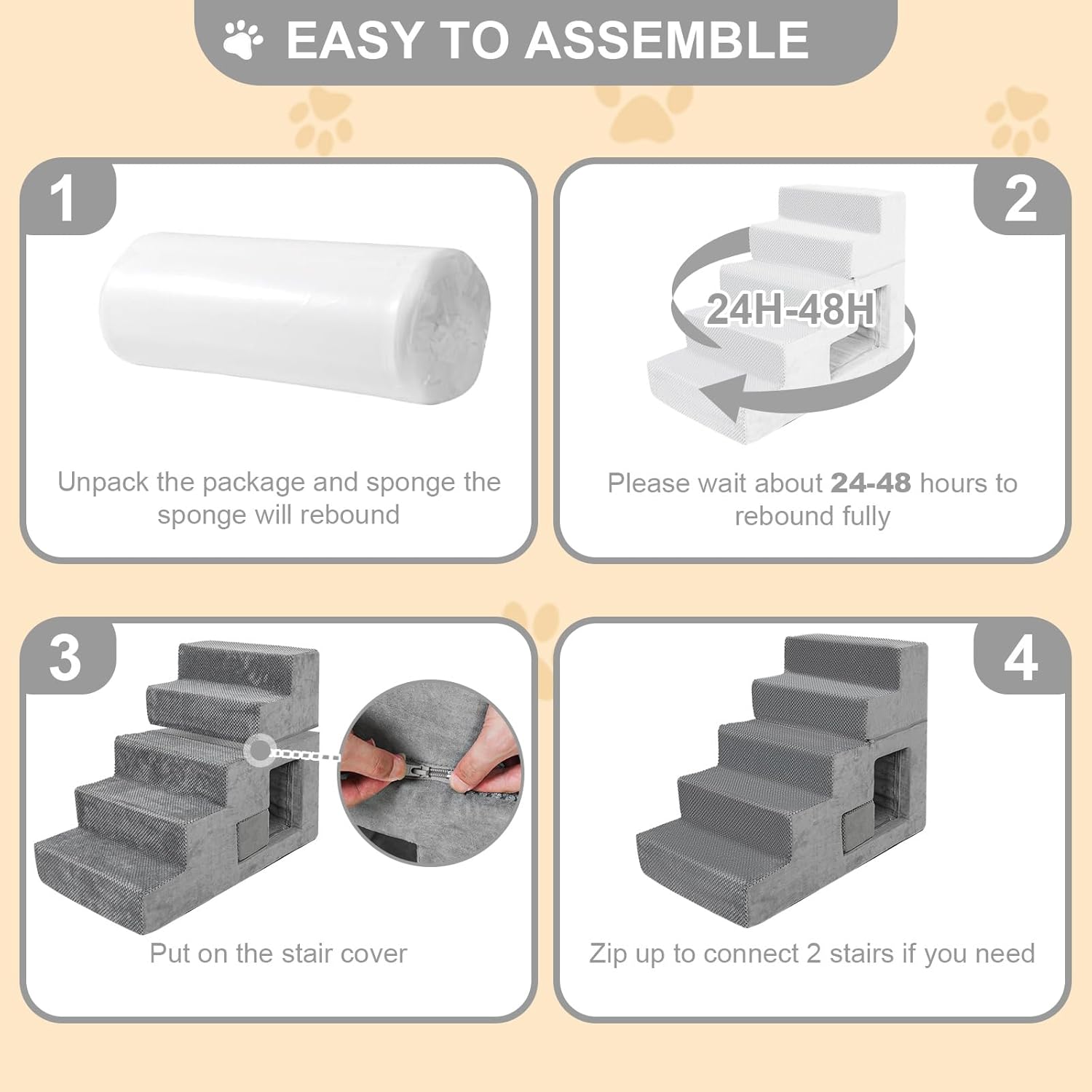 EASY TO ASSEMBLE

1

Unpack the package and sponge the sponge will rebound

2

24H-48H

Please wait about 24-48 hours to rebound fully

3

Put on the stair cover

4

Zip up to connect 2 stairs if you need