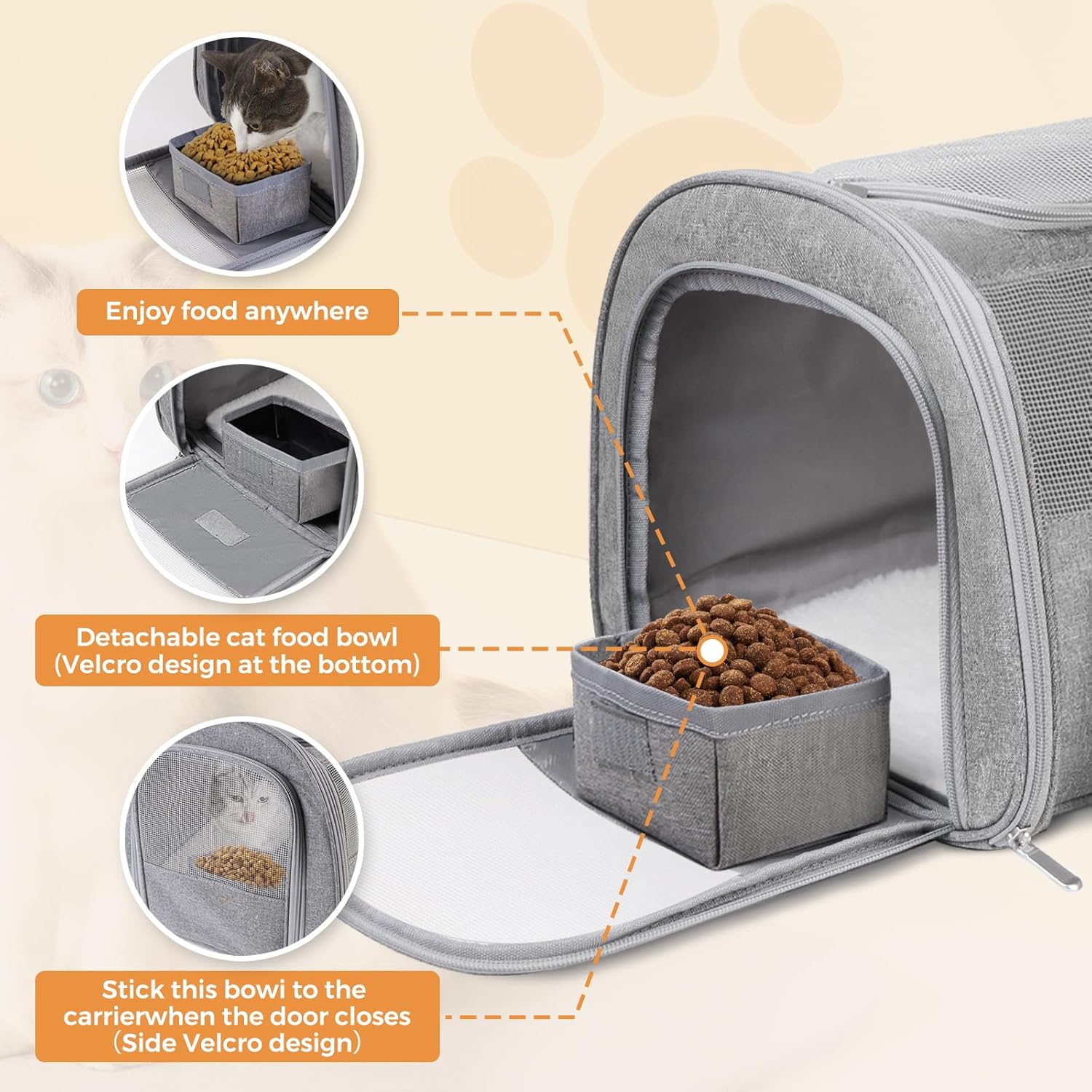 Enjoy food anywhere

Detachable cat food bowl (Velcro design at the bottom)

Stick this bowi to the carrierwhen the door closes （Side Velcro design）