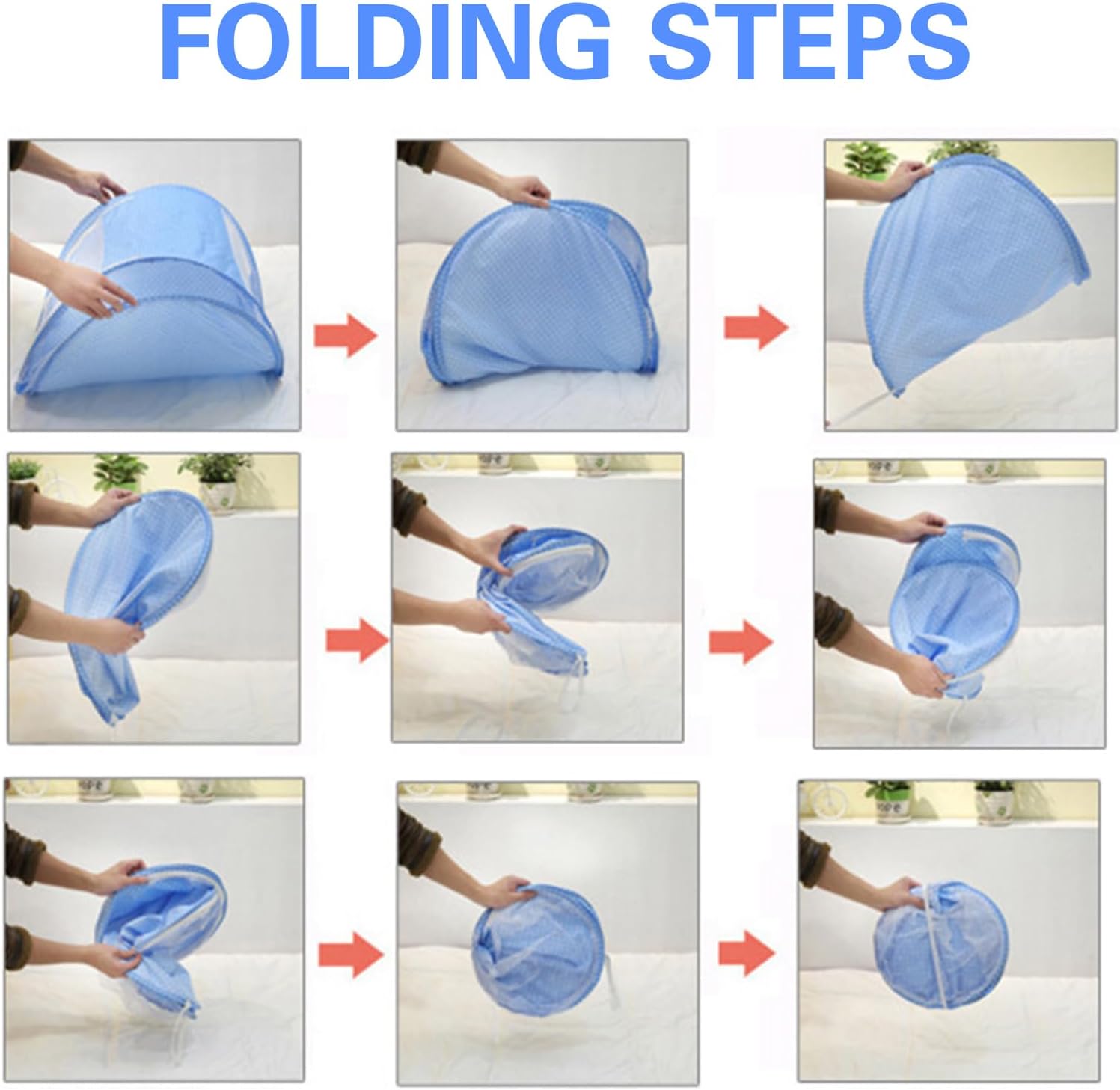 FOLDING STEPS