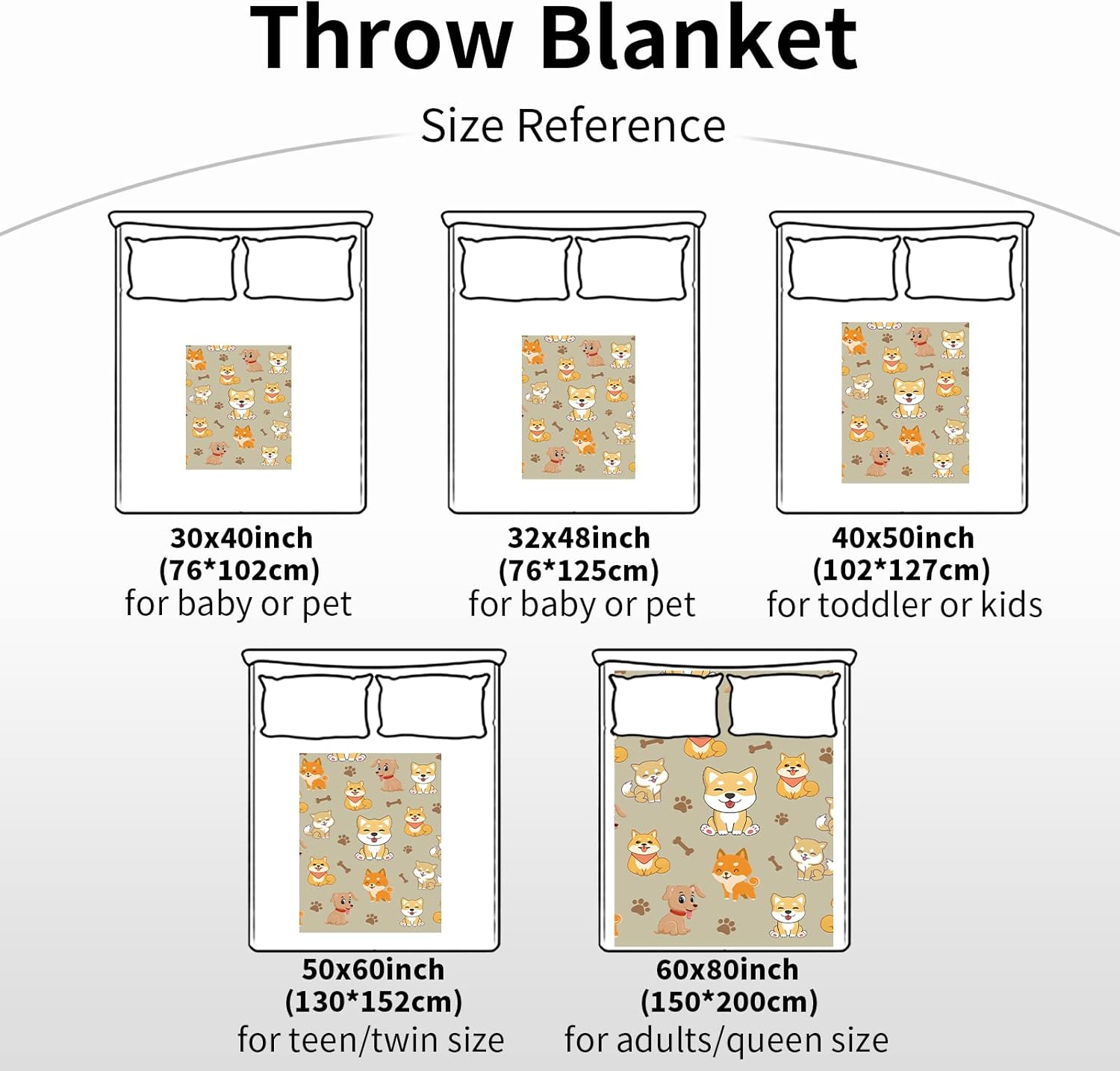 Throw Blanket

Size Reference

30x40inch
(76*102cm)
for baby or pet

32x48inch
(76*125cm)
for baby or pet

40x50inch
(102*127cm)
for toddler or kids

50x60inch
(130*152cm)
for teen/twin size

60x80inch
(150*200cm)
for adults/queen size