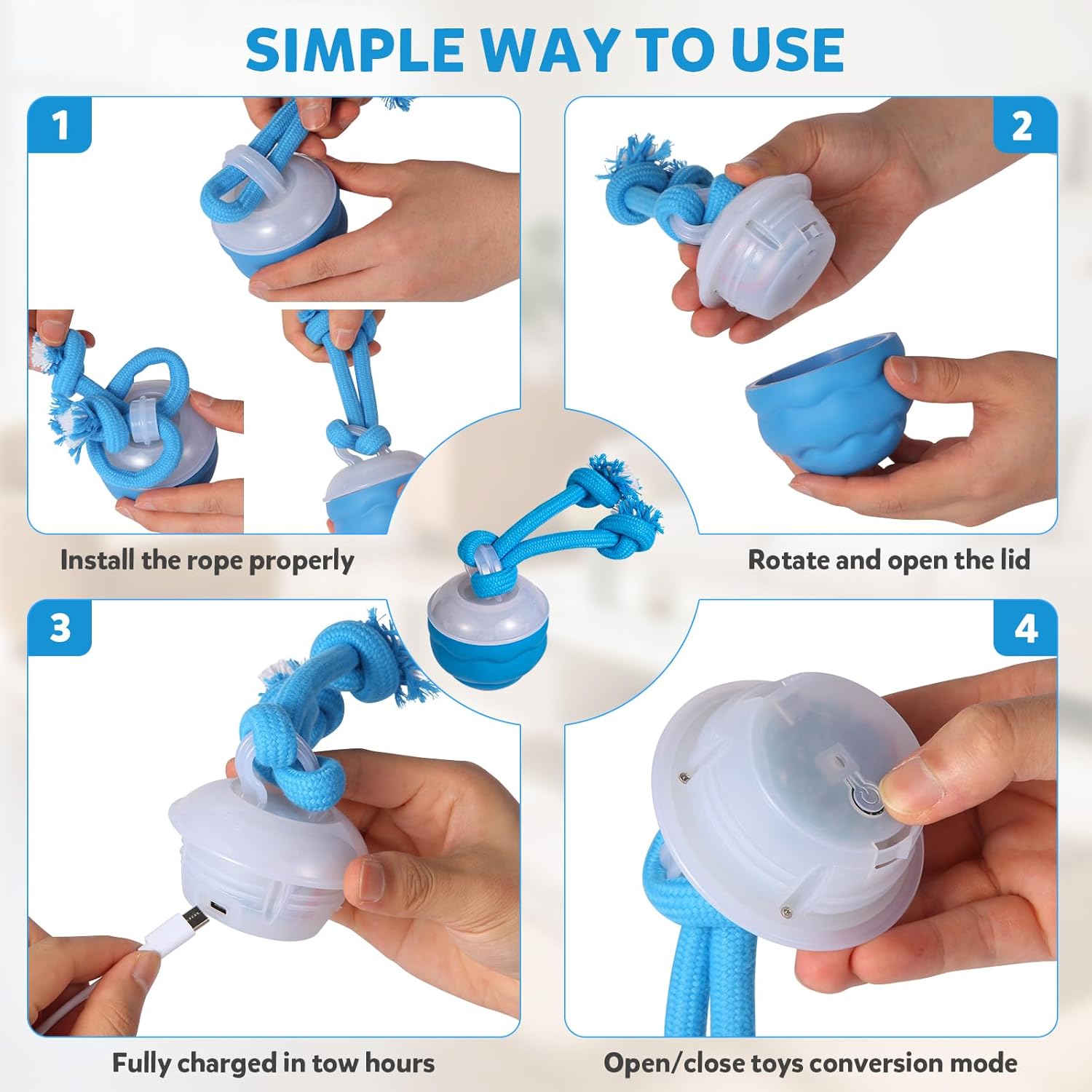 SIMPLE WAY TO USE

1

Install the rope properly

2

Rotate and open the lid

3

Fully charged in tow hours

4

Open/close toys conversion mode