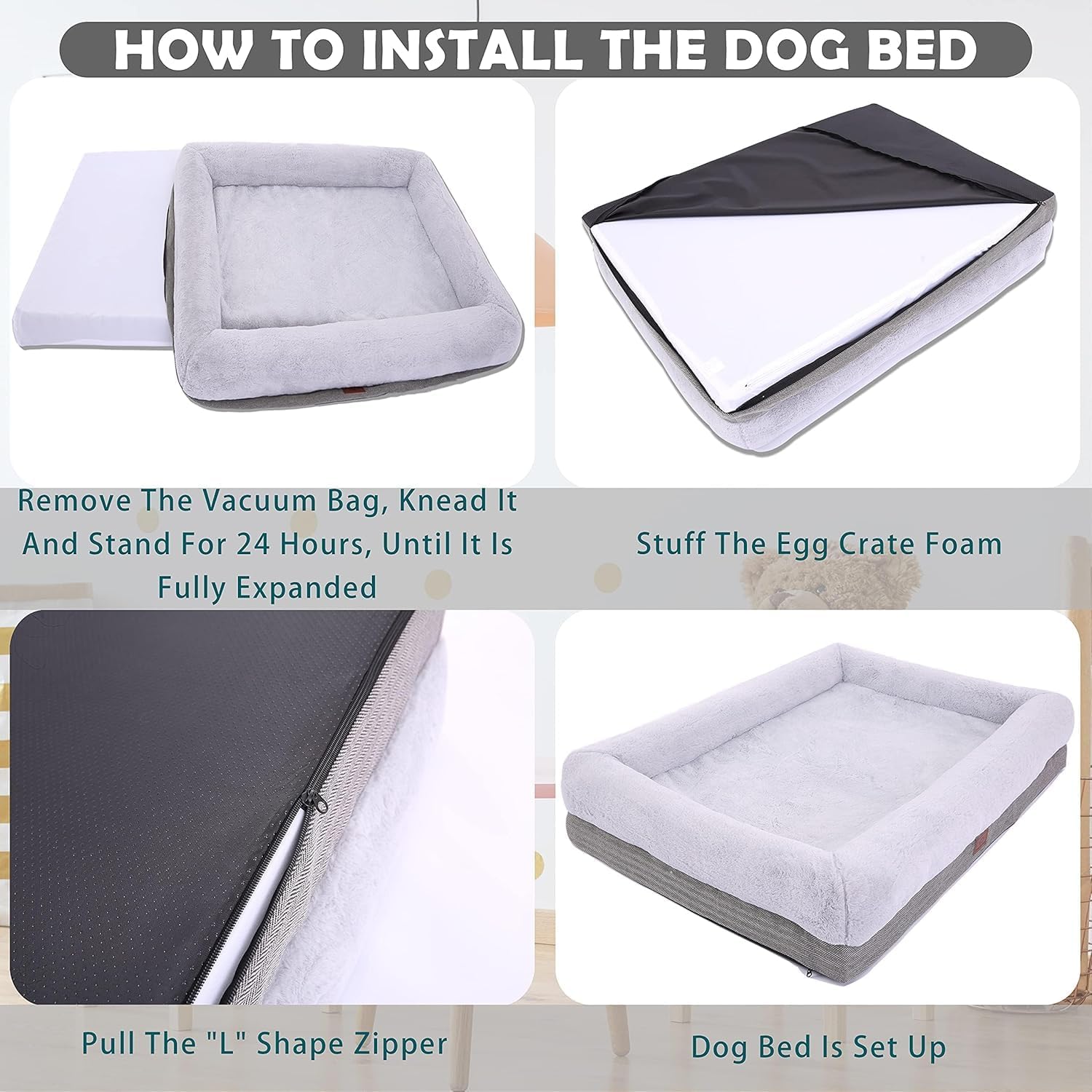 HOW TO INSTALL THE DOG BED

Remove The Vacuum Bag, Knead It And Stand For 24 Hours, Until It Is Fully Expanded

Stuff The Egg Crate Foam

Pull The "L" Shape Zipper

Dog Bed Is Set Up