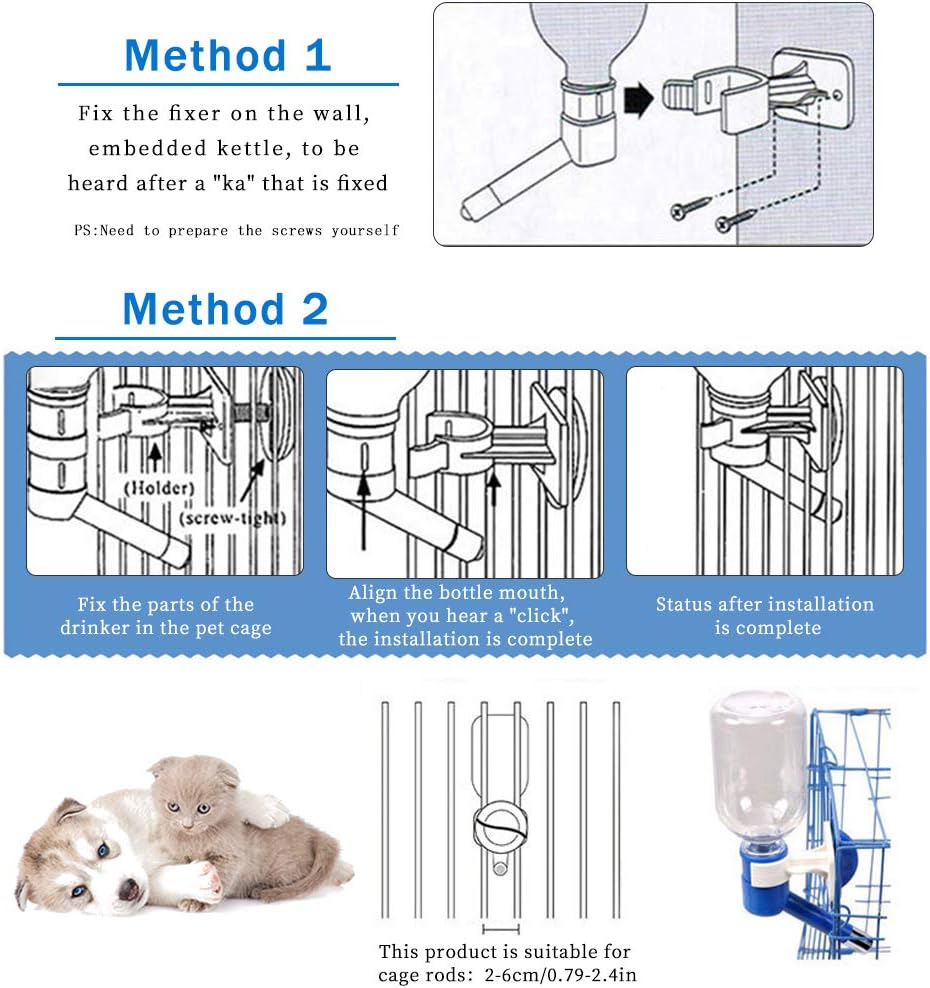 Method 1

Fix the fixer on the wall, embedded kettle, to be heard after a "ka" that is fixed

PS:Need to prepare the screws yourself

Method 2

(Holder)

(screw-tight)

Fix the parts of the drinker in the pet cage

Align the bottle mouth, when you hear a "click", the installation is complete

Status after installation is complete

This product is suitable for cage rods: 2-6cm/0.79-2.4in