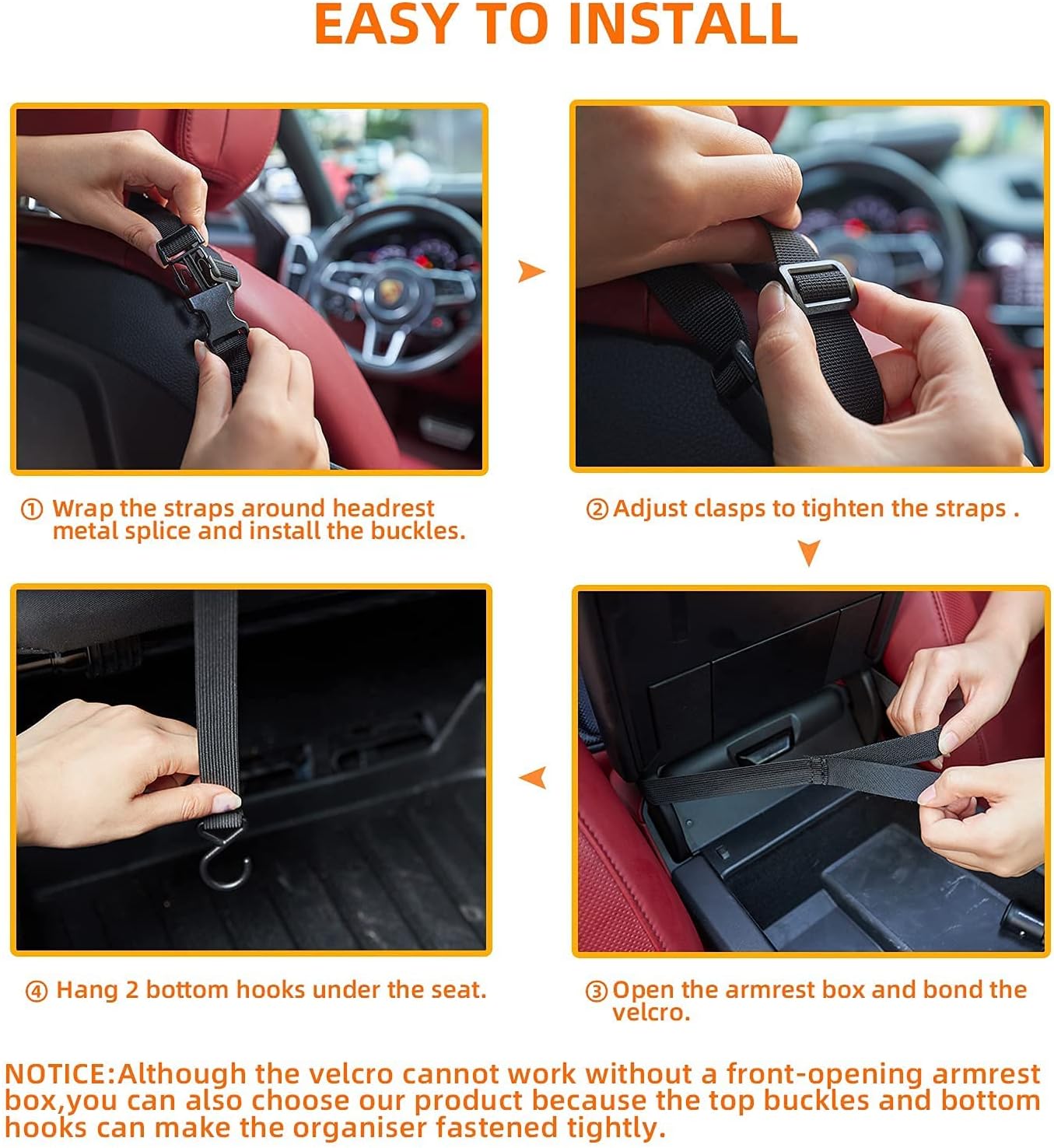 EASY TO INSTALL

① Wrap the straps around headrest metal splice and install the buckles.

② Adjust clasps to tighten the straps .

③ Open the armrest box and bond the velcro.

④ Hang 2 bottom hooks under the seat.

NOTICE:Although the velcro cannot work without a front-opening armrest box,you can also choose our product because the top buckles and bottom hooks can make the organiser fastened tightly.