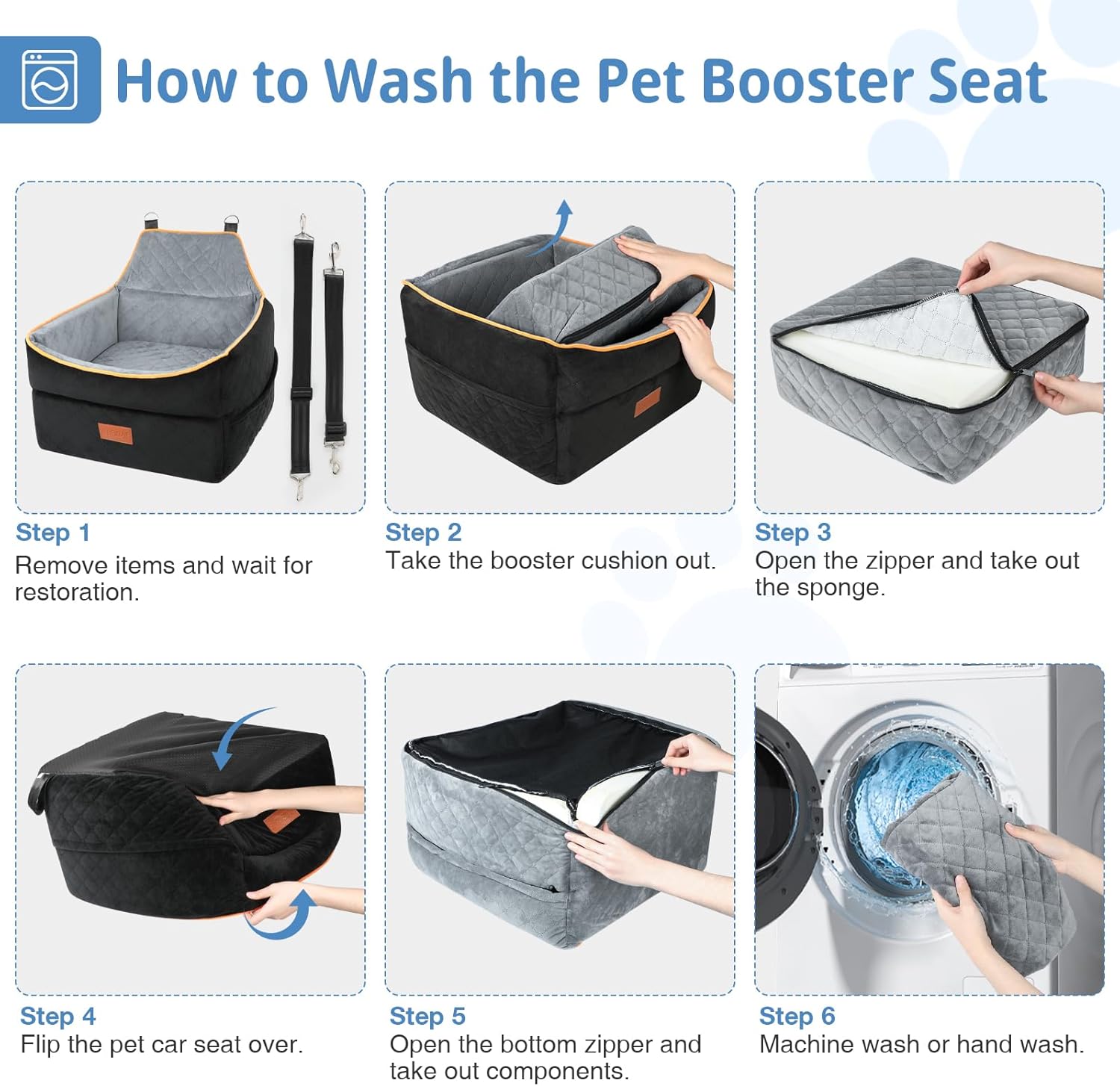 How to Wash the Pet Booster Seat

Step 1
Remove items and wait for restoration.

Step 2
Take the booster cushion out.

Step 3
Open the zipper and take out the sponge.

Step 4
Flip the pet car seat over.

Step 5
Open the bottom zipper and take out components.

Step 6
Machine wash or hand wash.