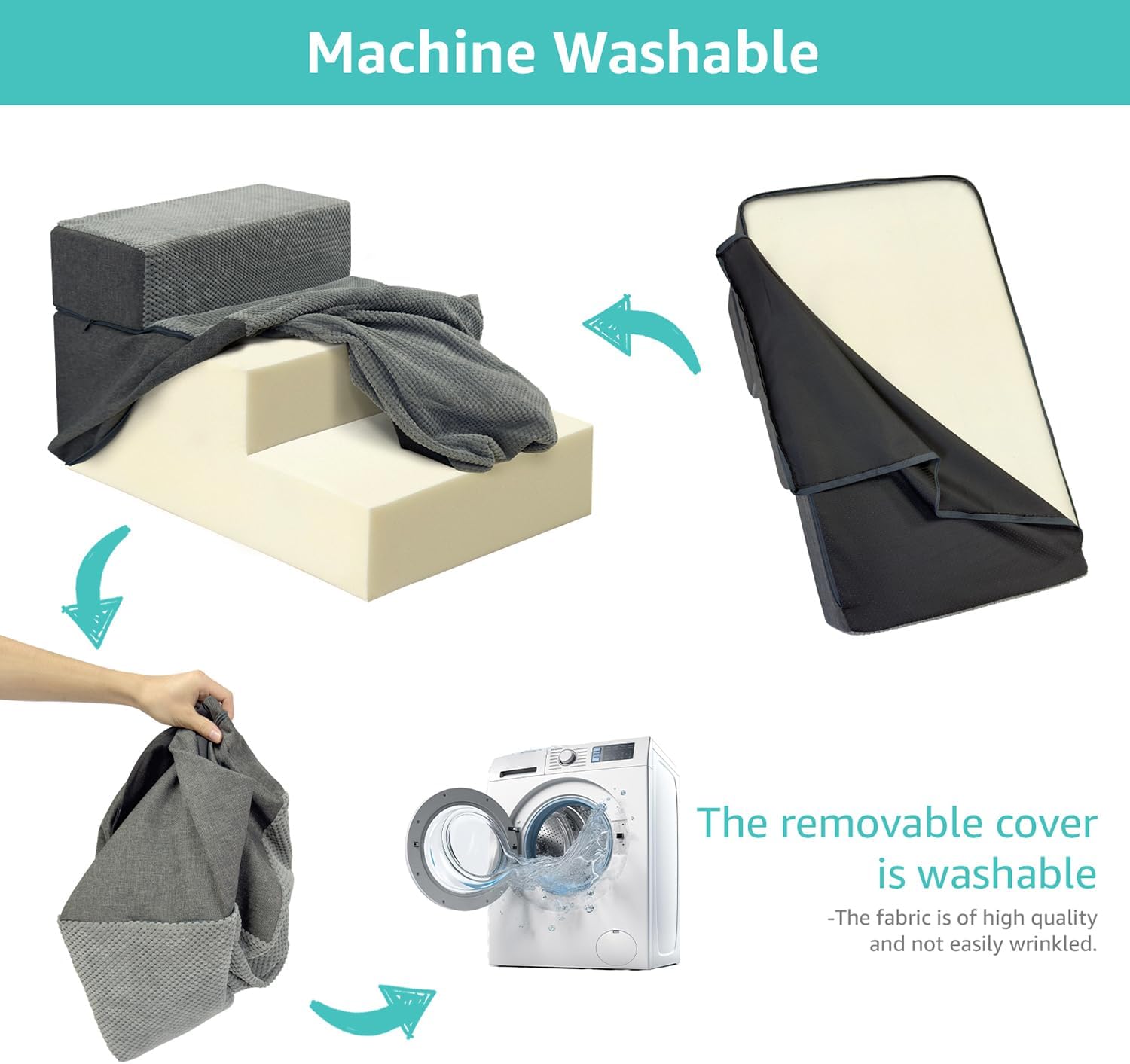 Machine Washable

The removable cover is washable

-The fabric is of high quality and not easily wrinkled.