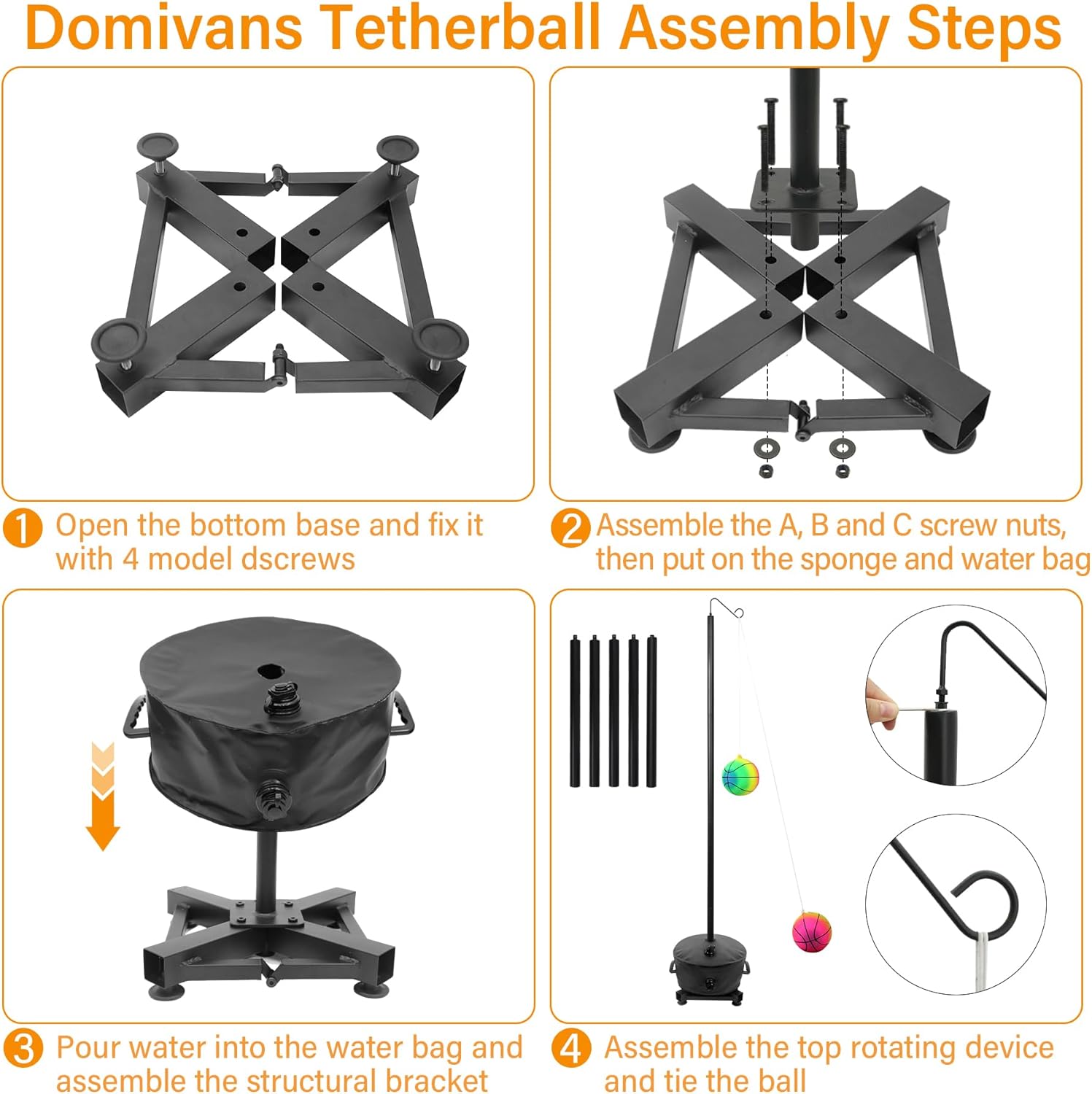 Domivans Tetherball Assembly Steps

1 Open the bottom base and fix it with 4 model dscrews

2 Assemble the A, B and C screw nuts, then put on the sponge and water bag

3 Pour water into the water bag and assemble the structural bracket

4 Assemble the top rotating device and tie the ball