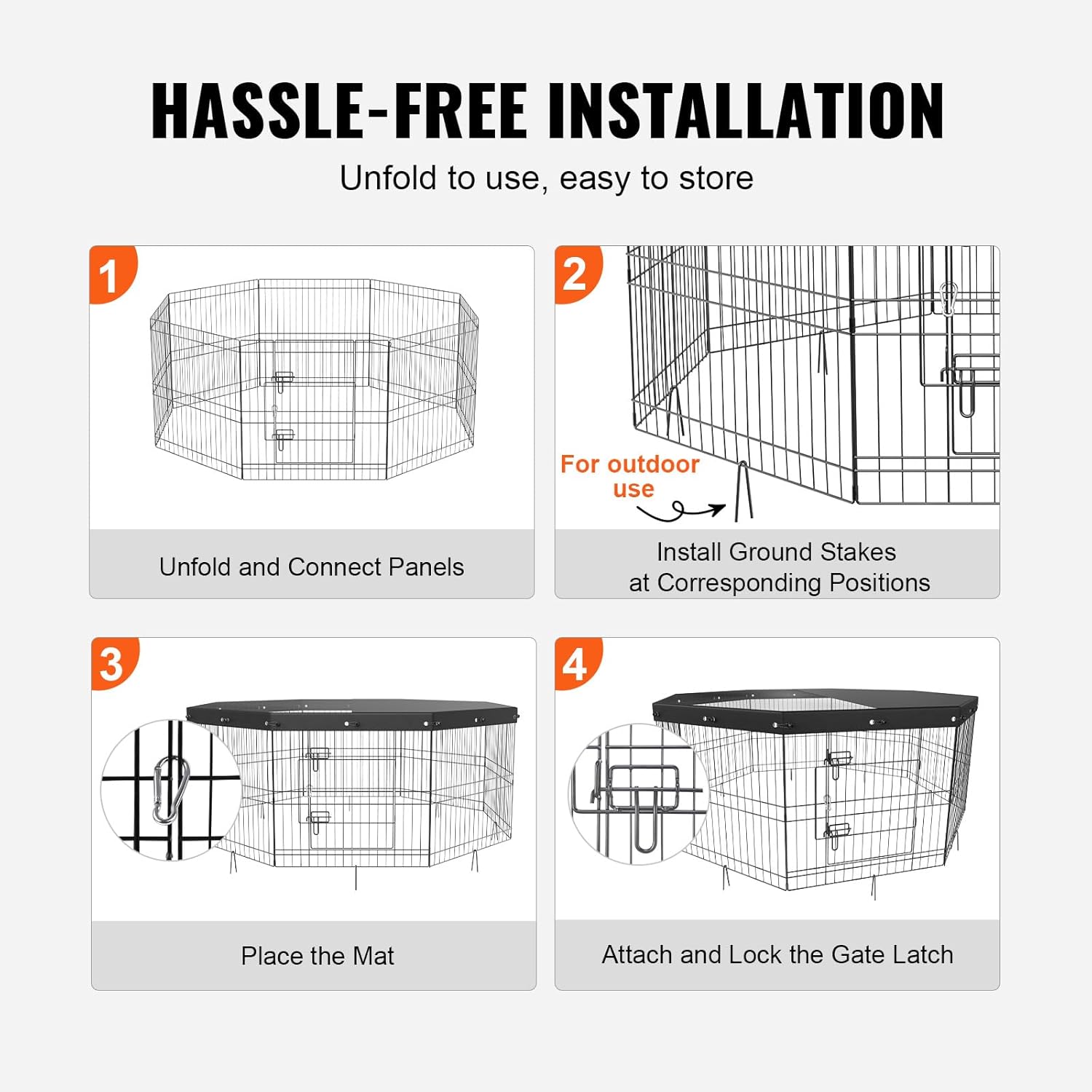 HASSLE-FREE INSTALLATION

Unfold to use, easy to store

1

Unfold and Connect Panels

2

For outdoor use

Install Ground Stakes at Corresponding Positions

3

Place the Mat

4

Attach and Lock the Gate Latch