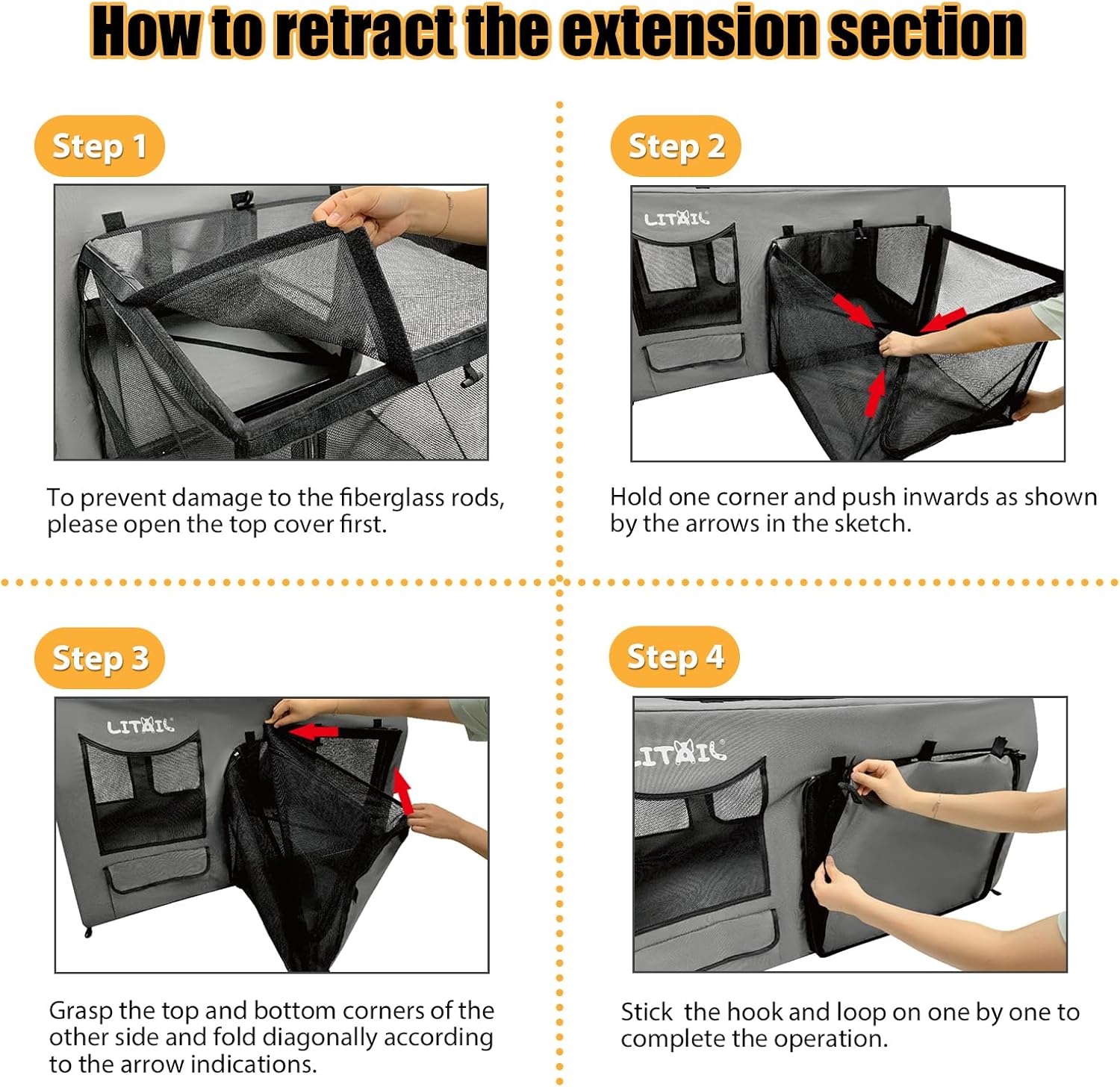 How to retract the extension section

Step 1

To prevent damage to the fiberglass rods, please open the top cover first.

Step 2

LITAIL

Hold one corner and push inwards as shown by the arrows in the sketch.

Step 3

LITAIL

Grasp the top and bottom corners of the other side and fold diagonally according to the arrow indications.

Step 4

LITAIL

Stick the hook and loop on one by one to complete the operation.