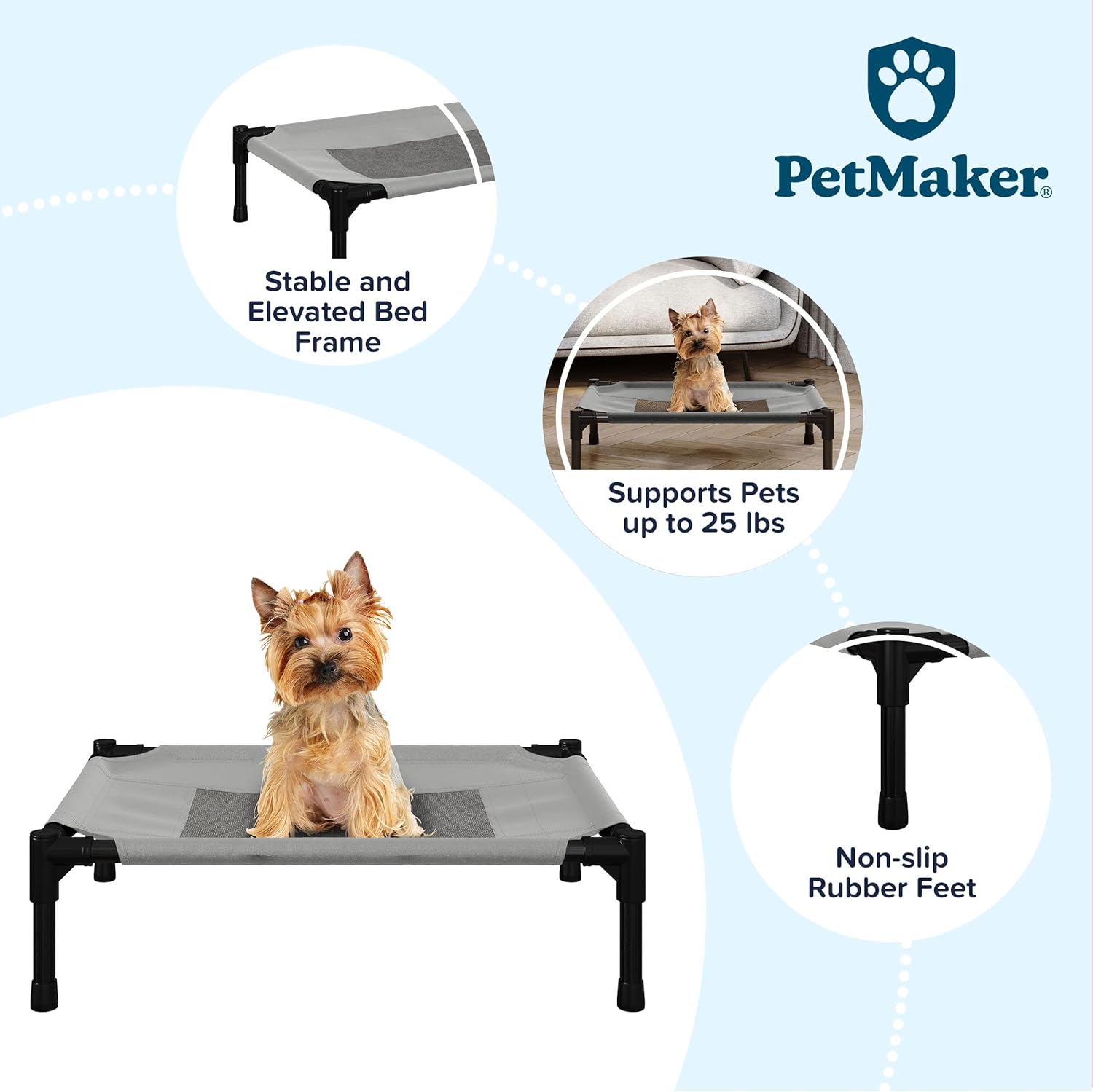 PetMaker®

Stable and Elevated Bed Frame

Supports Pets up to 25 lbs

Non-slip Rubber Feet