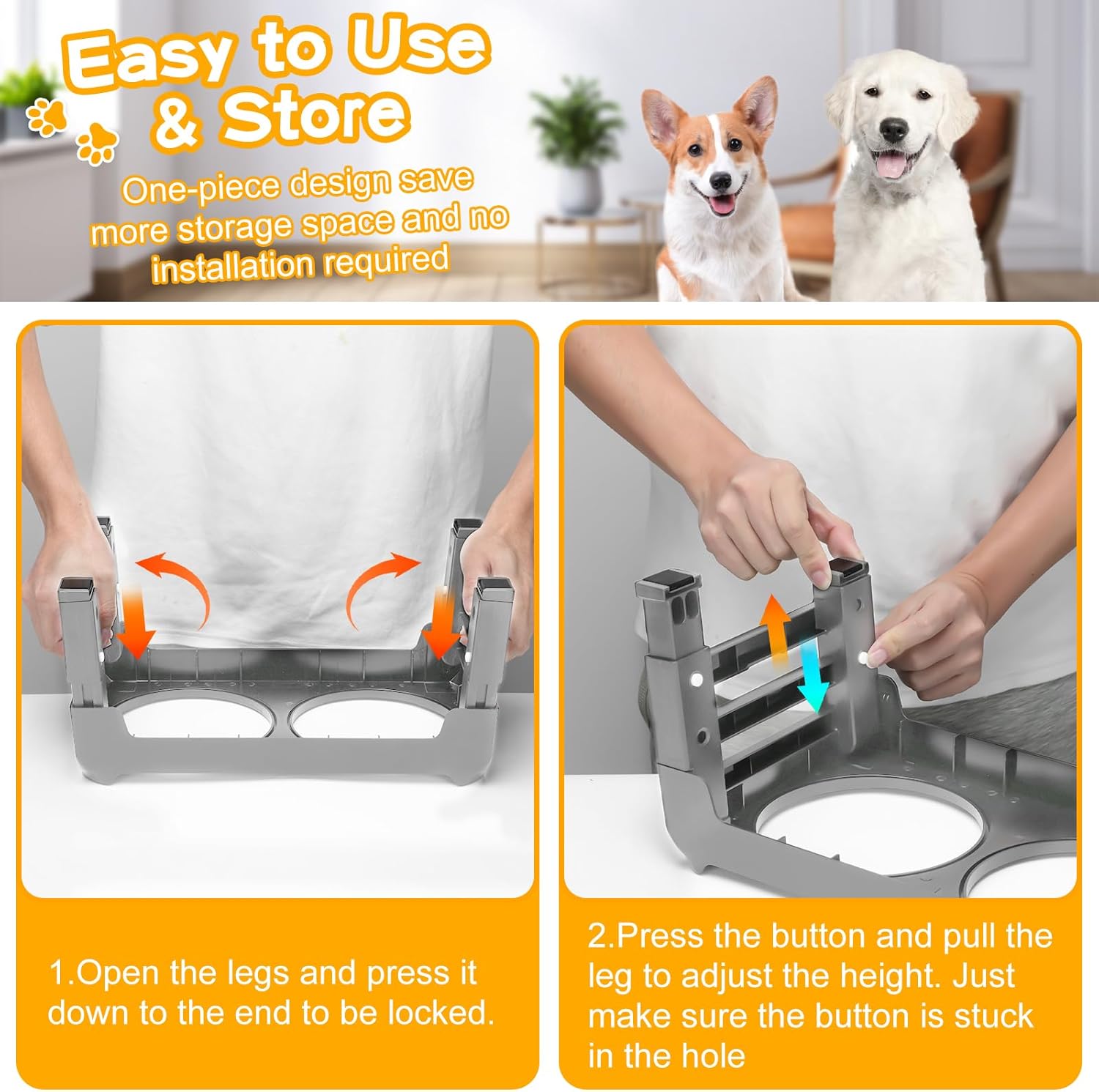 Easy to Use & Store

One-piece design save more storage space and no installation required

1.Open the legs and press it down to the end to be locked.

2.Press the button and pull the leg to adjust the height. Just make sure the button is stuck in the hole