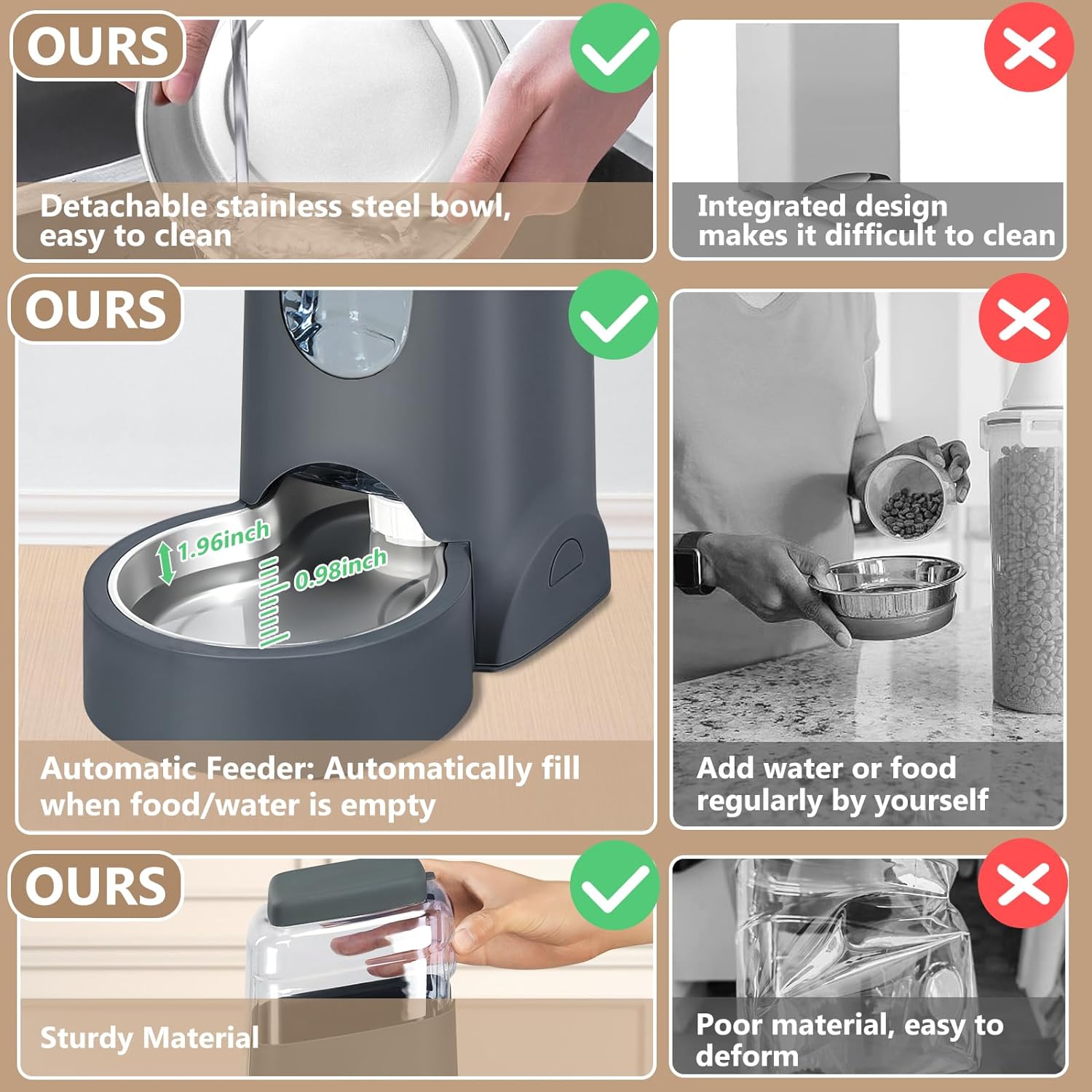 OURS

Detachable stainless steel bowl, easy to clean

Integrated design makes it difficult to clean

OURS

1.96inch

0.98inch

Automatic Feeder: Automatically fill when food/water is empty

Add water or food regularly by yourself

OURS

Sturdy Material

Poor material, easy to deform