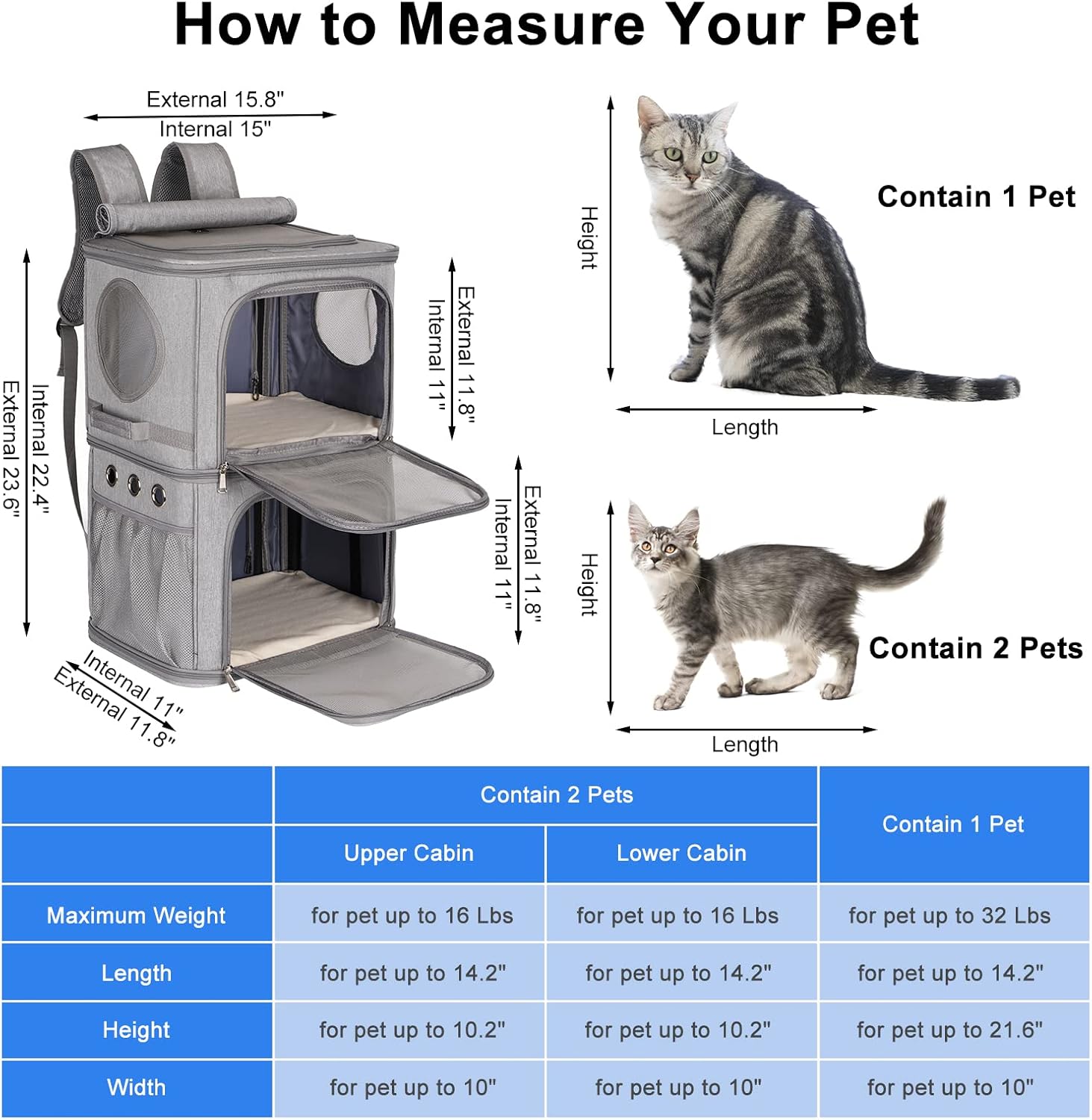 How to Measure Your Pet

External 15.8"
Internal 15"

Internal 22.4"
External 23.6"

External 11.8"
Internal 11"

External 11.8"
Internal 11"

Internal 11"
External 11.8"

Height
Length
Contain 1 Pet

Height
Length
Contain 2 Pets

| | Contain 2 Pets | | Contain 1 Pet |
|---|---|---|---|
| | Upper Cabin | Lower Cabin | |
| Maximum Weight | for pet up to 16 Lbs | for pet up to 16 Lbs | for pet up to 32 Lbs |
| Length | for pet up to 14.2" | for pet up to 14.2" | for pet up to 14.2" |
| Height | for pet up to 10.2" | for pet up to 10.2" | for pet up to 21.6" |
| Width | for pet up to 10" | for pet up to 10" | for pet up to 10" |