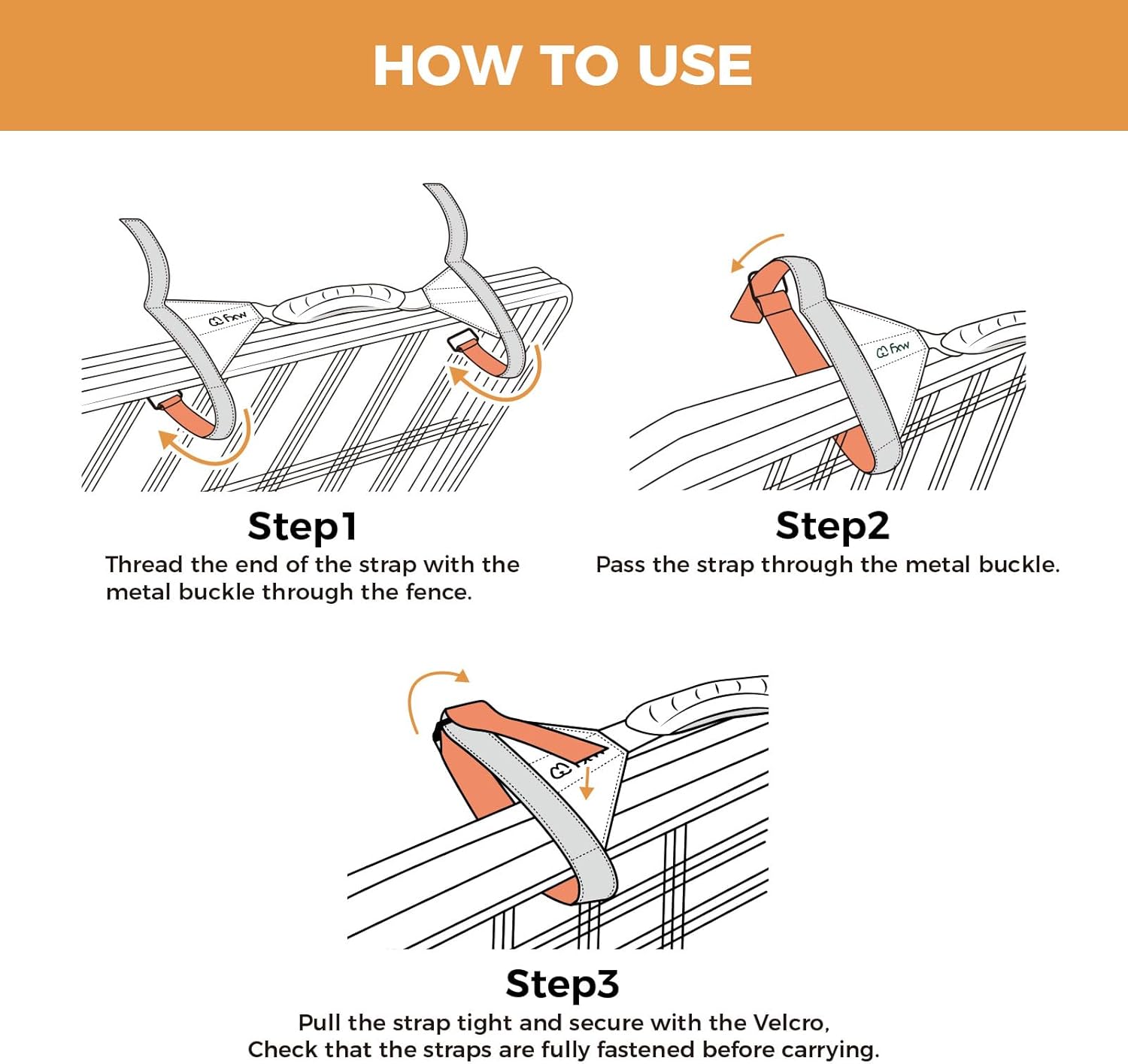 HOW TO USE

Fxw

Fxw

Step1
Thread the end of the strap with the metal buckle through the fence.

Step2
Pass the strap through the metal buckle.

Step3
Pull the strap tight and secure with the Velcro,
Check that the straps are fully fastened before carrying.