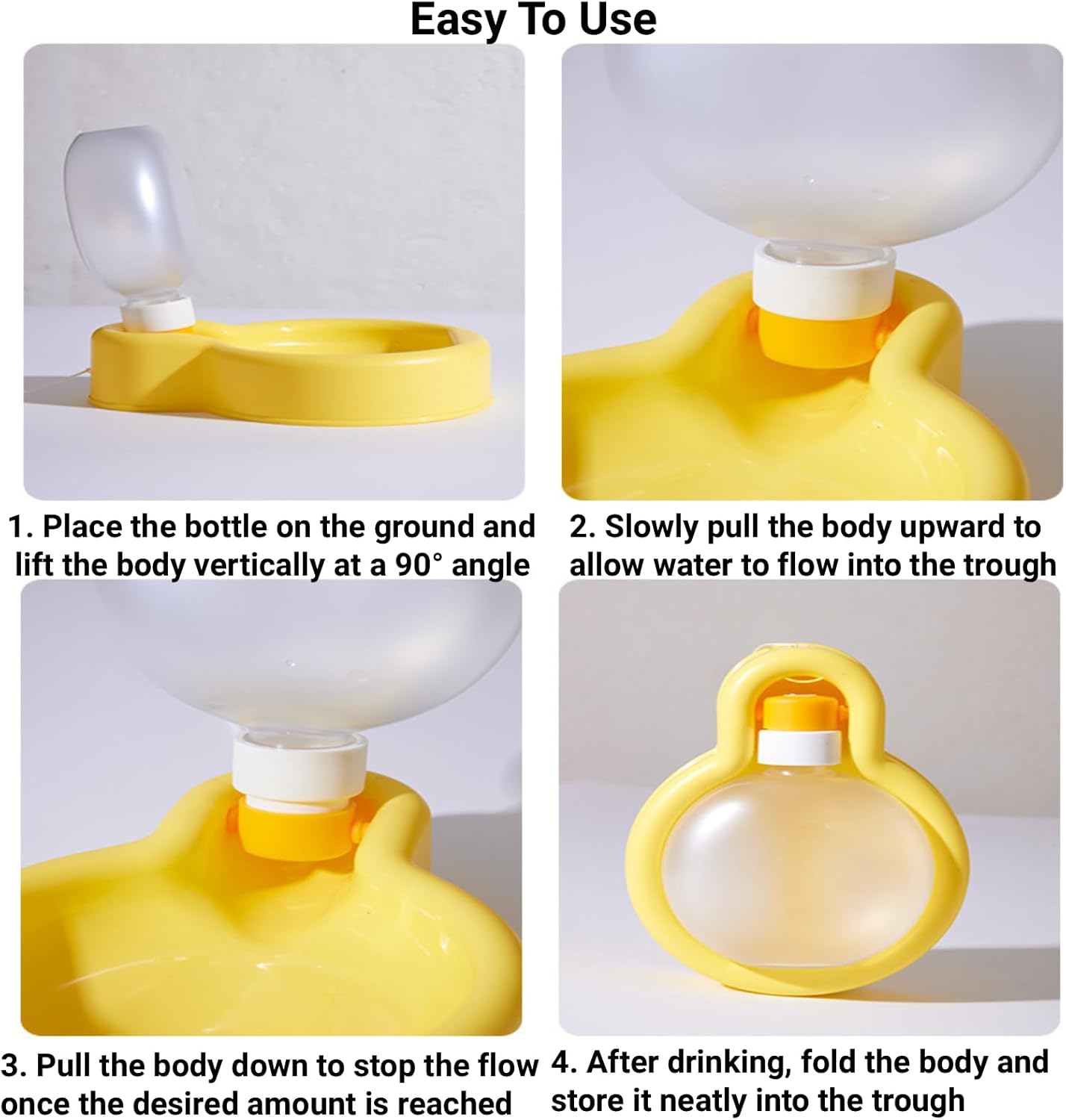 Easy To Use

1. Place the bottle on the ground and lift the body vertically at a 90° angle

2. Slowly pull the body upward to allow water to flow into the trough

3. Pull the body down to stop the flow once the desired amount is reached

4. After drinking, fold the body and store it neatly into the trough