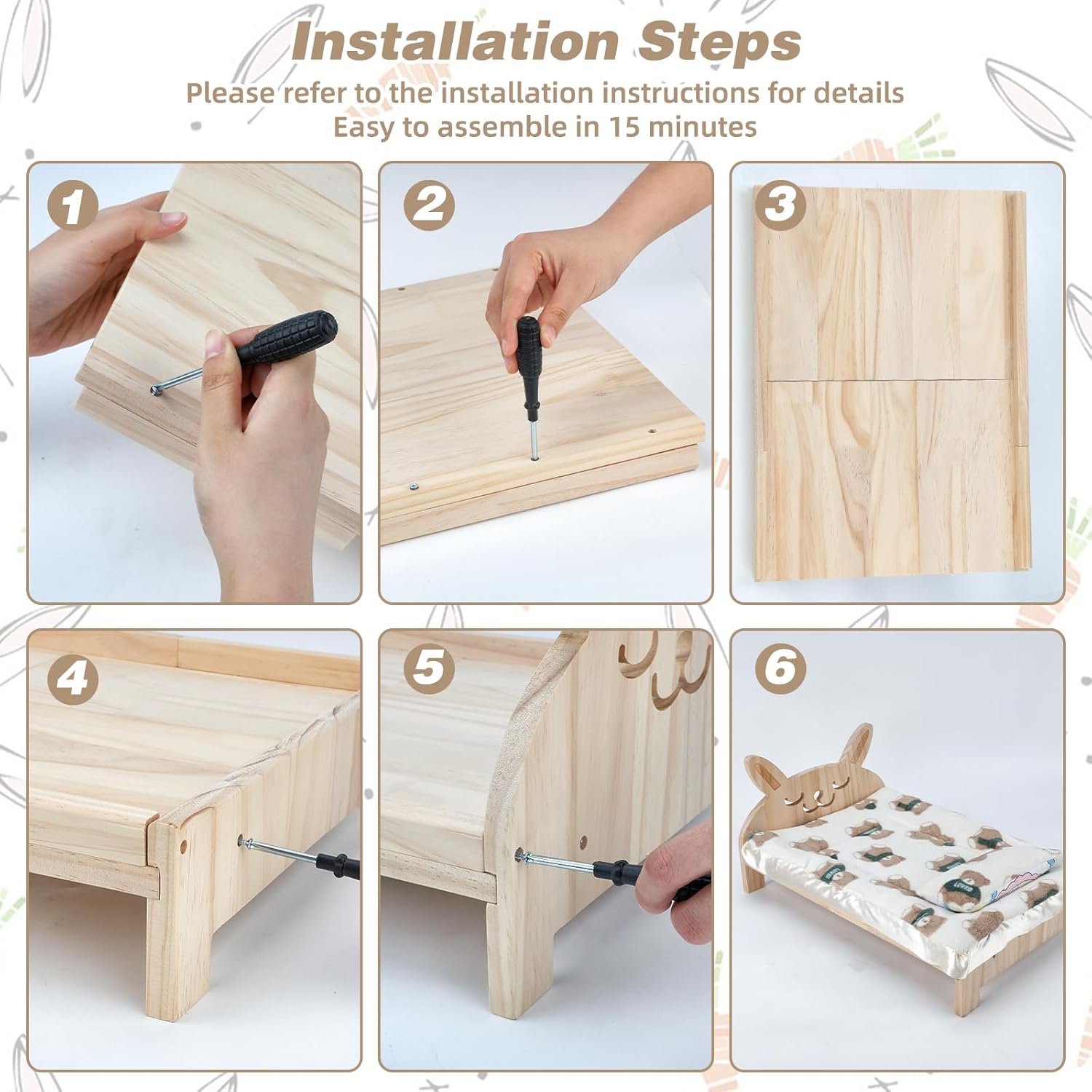 Installation Steps

Please refer to the installation instructions for details
Easy to assemble in 15 minutes

1

2

3

4

5

6