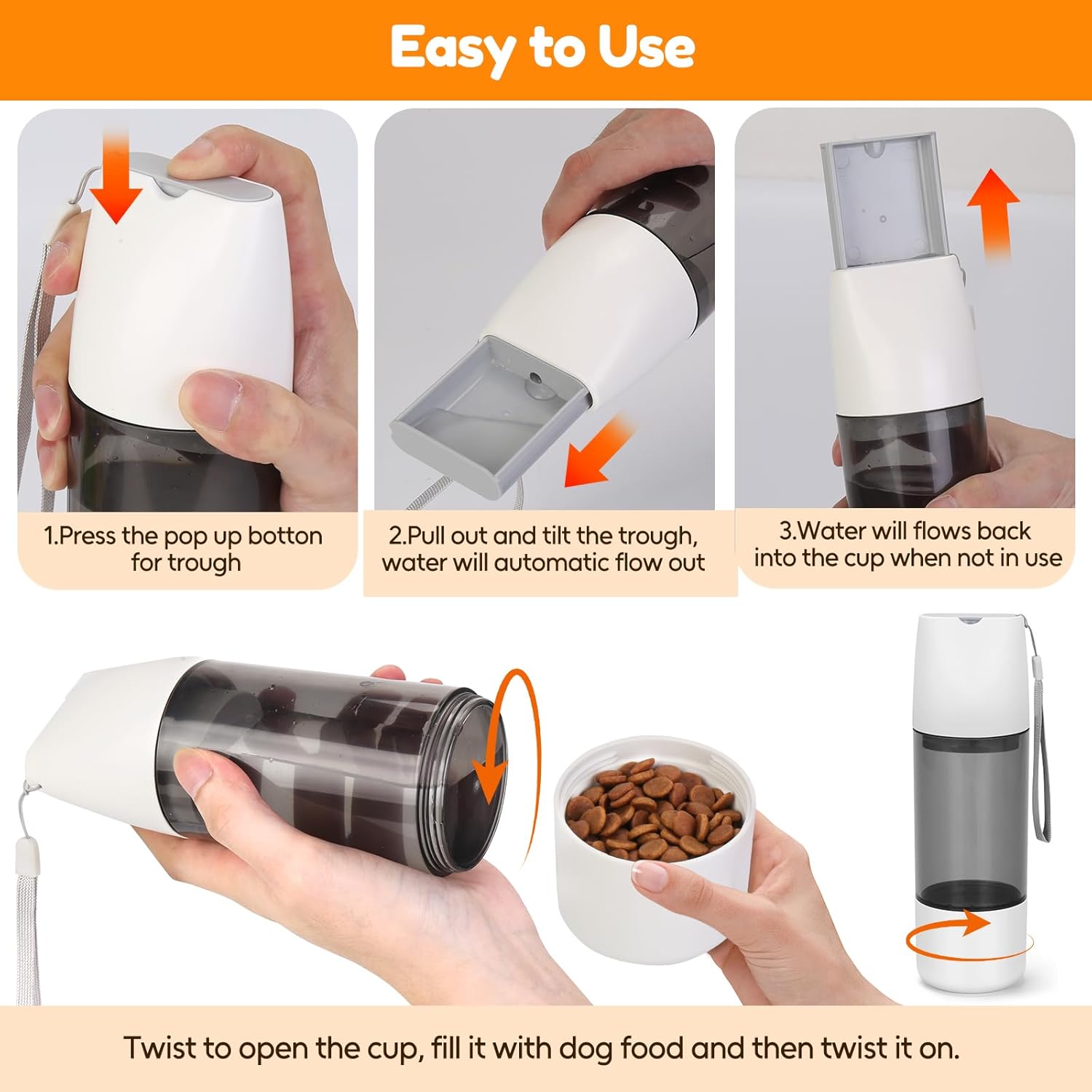 Easy to Use

1.Press the pop up botton for trough

2.Pull out and tilt the trough, water will automatic flow out

3.Water will flows back into the cup when not in use

Twist to open the cup, fill it with dog food and then twist it on.