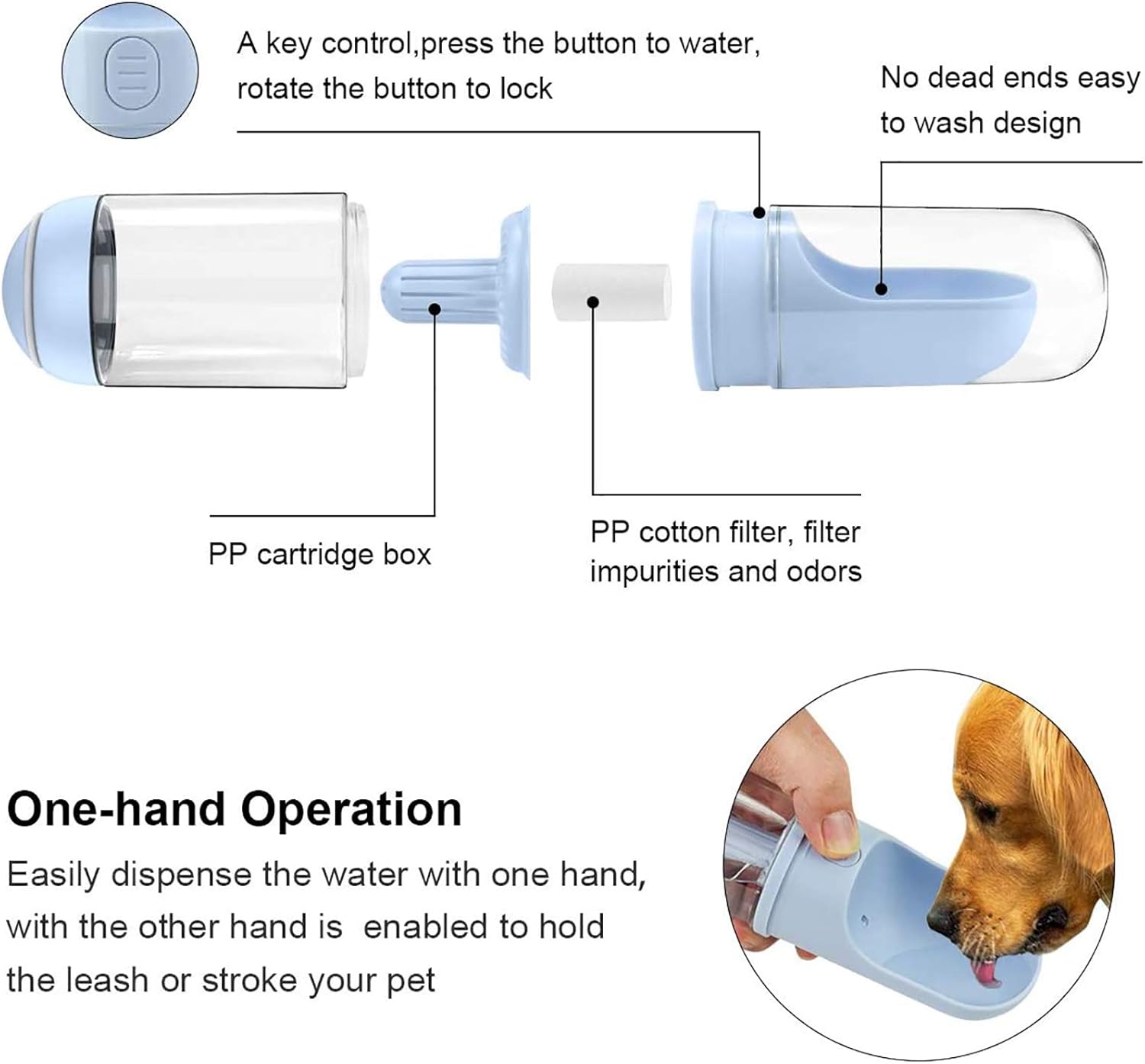 A key control,press the button to water, rotate the button to lock

No dead ends easy to wash design

PP cartridge box

PP cotton filter, filter impurities and odors

One-hand Operation

Easily dispense the water with one hand, with the other hand is  enabled to hold the leash or stroke your pet