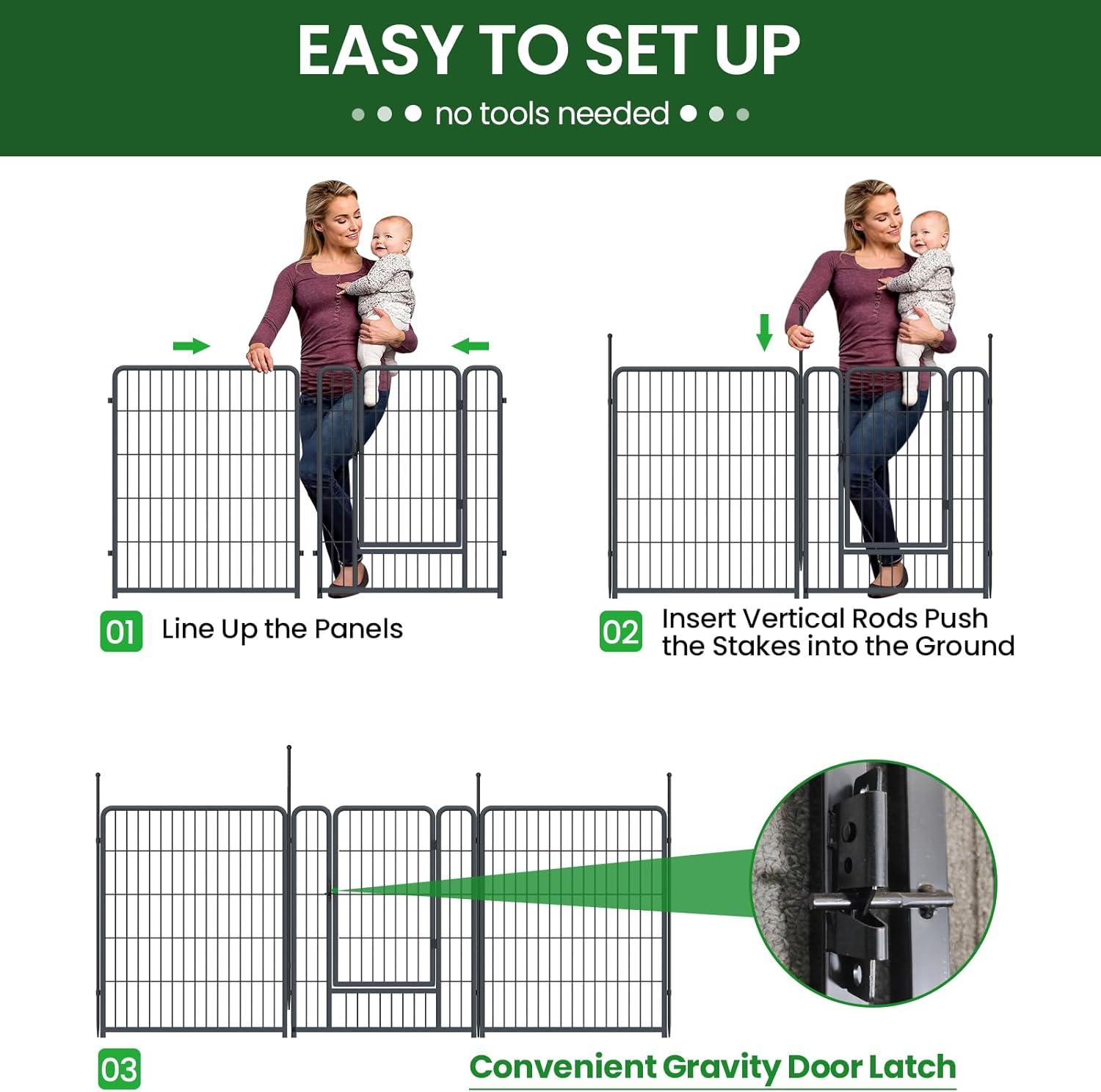 EASY TO SET UP

no tools needed

01 Line Up the Panels

02 Insert Vertical Rods Push the Stakes into the Ground

03

Convenient Gravity Door Latch